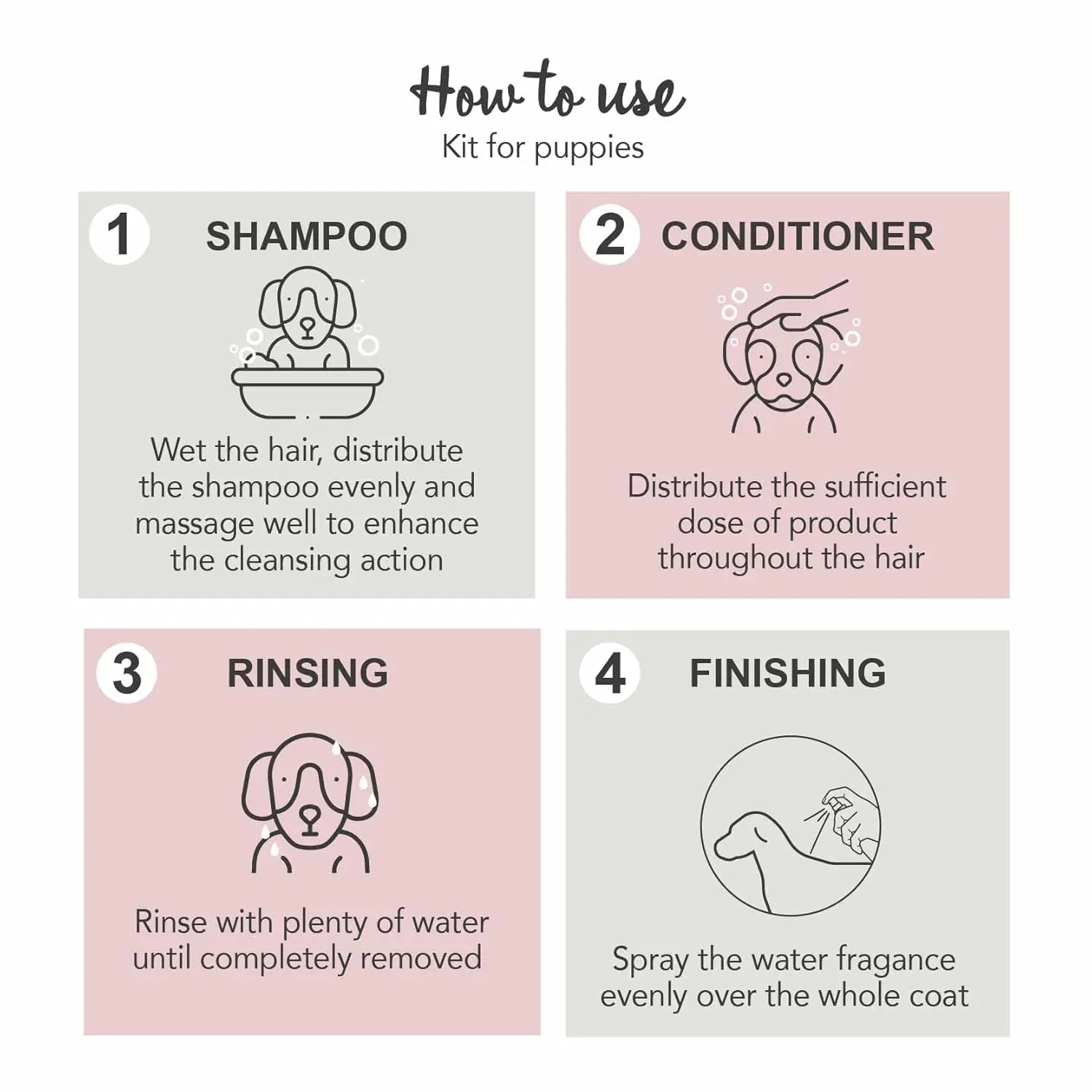 How to use
Kit for puppies

1 SHAMPOO

Wet the hair, distribute the shampoo evenly and massage well to enhance the cleansing action

2 CONDITIONER

Distribute the sufficient dose of product throughout the hair

3 RINSING

Rinse with plenty of water until completely removed

4 FINISHING

Spray the water fragance evenly over the whole coat