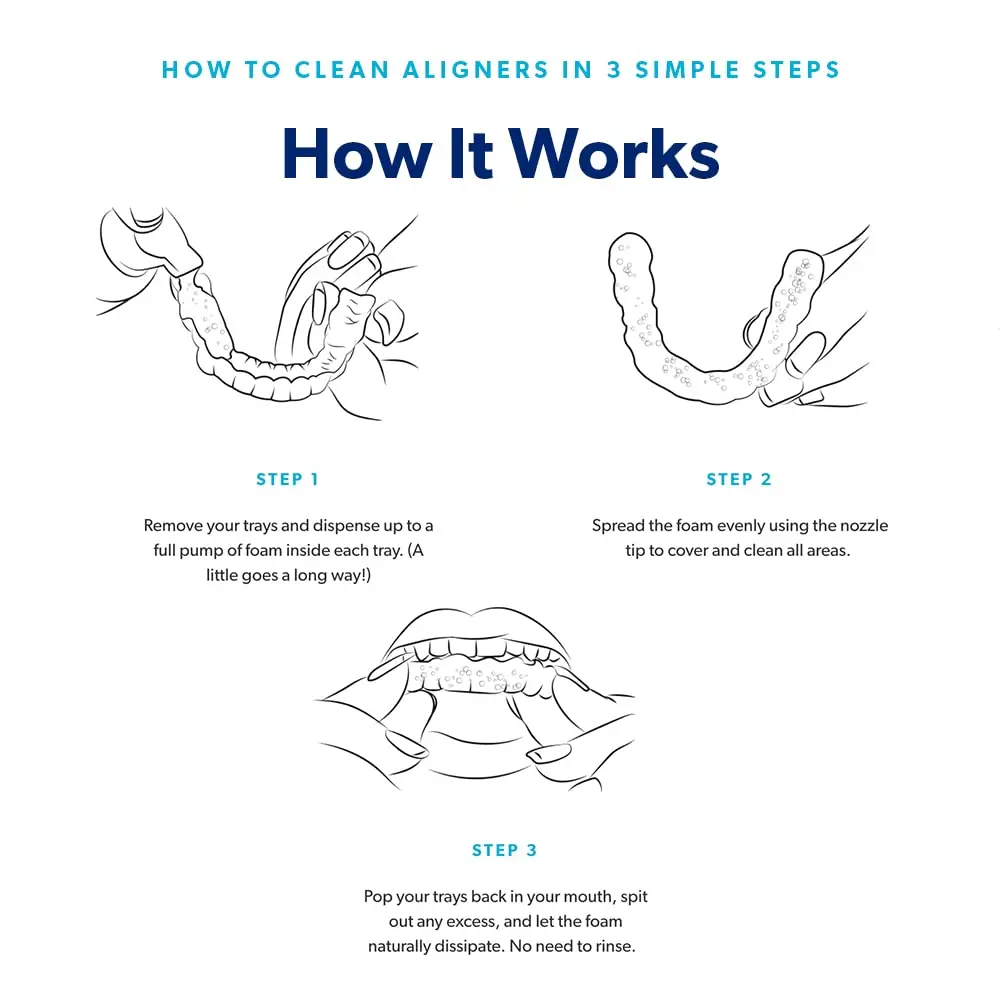 HOW TO CLEAN ALIGNERS IN 3 SIMPLE STEPS

How It Works

STEP 1

Remove your trays and dispense up to a full pump of foam inside each tray. (A little goes a long way!)

STEP 2

Spread the foam evenly using the nozzle tip to cover and clean all areas.

STEP 3

Pop your trays back in your mouth, spit out any excess, and let the foam naturally dissipate. No need to rinse.