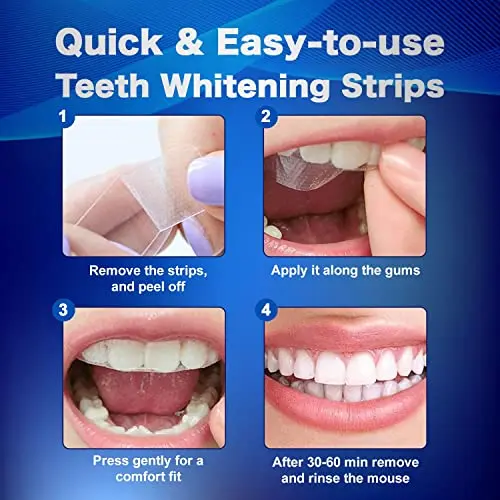 Quick & Easy-to-use
Teeth Whitening Strips

1
Remove the strips, and peel off

2
Apply it along the gums

3
Press gently for a comfort fit

4
After 30-60 min remove and rinse the mouse