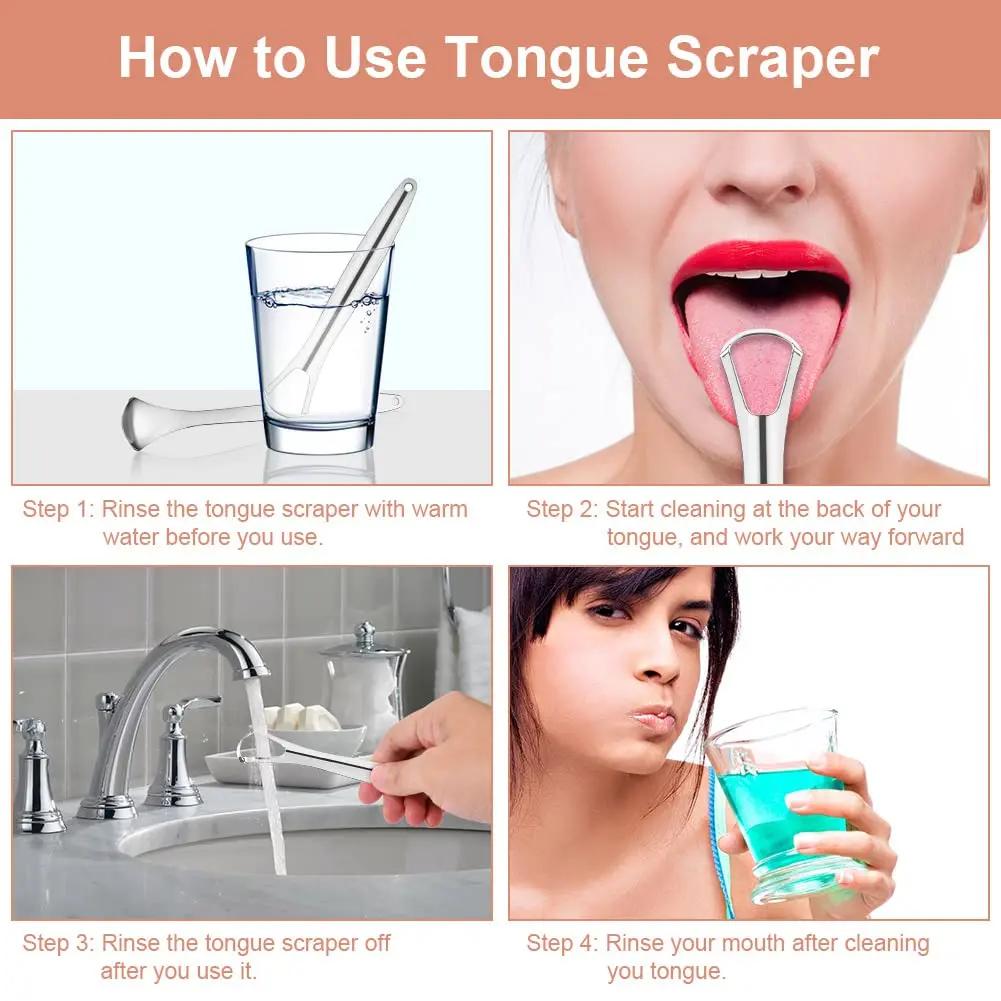 How to Use Tongue Scraper

Step 1: Rinse the tongue scraper with warm water before you use.

Step 2: Start cleaning at the back of your tongue, and work your way forward

Step 3: Rinse the tongue scraper off after you use it.

Step 4: Rinse your mouth after cleaning you tongue.