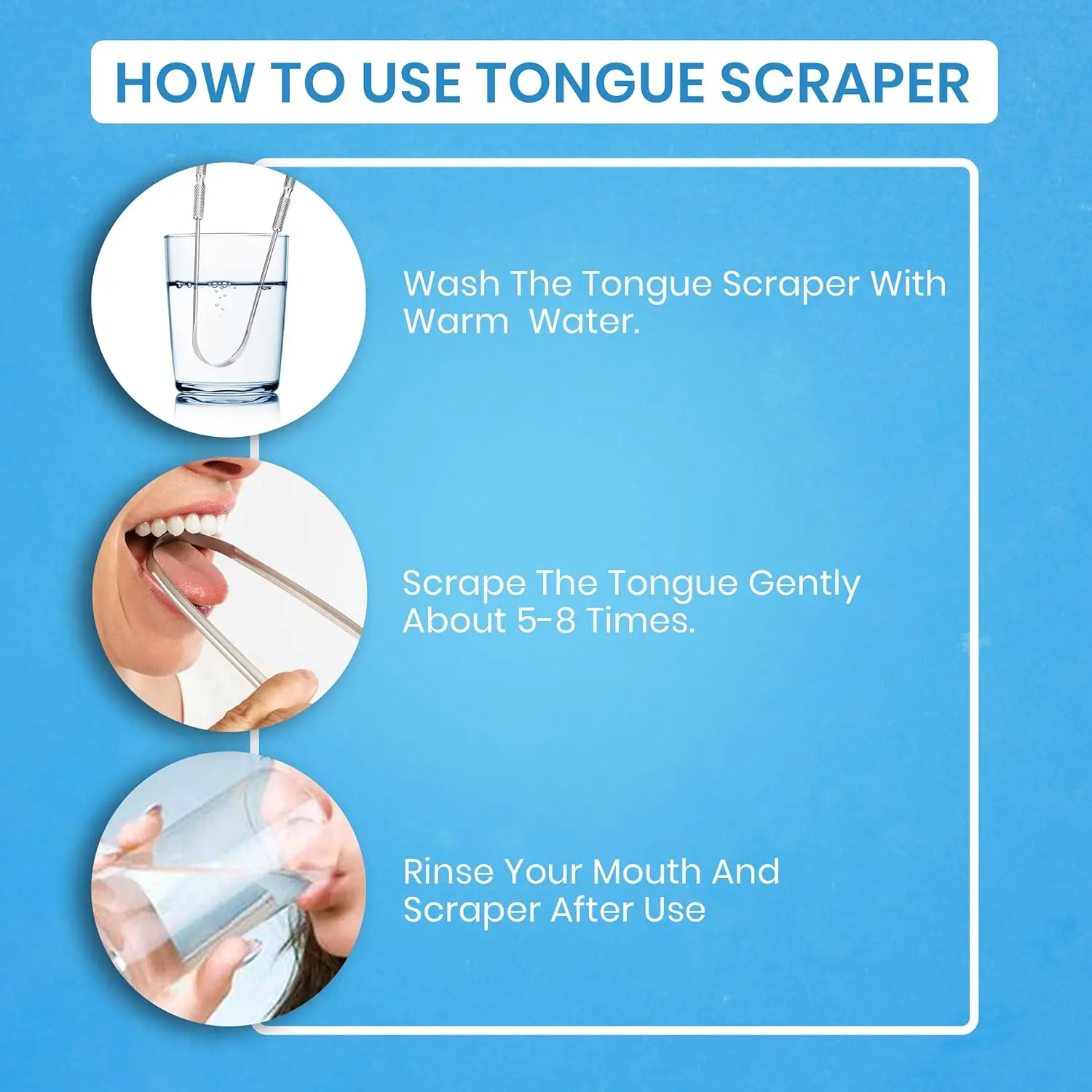 HOW TO USE TONGUE SCRAPER

Wash The Tongue Scraper With Warm Water.

Scrape The Tongue Gently About 5-8 Times.

Rinse Your Mouth And Scraper After Use