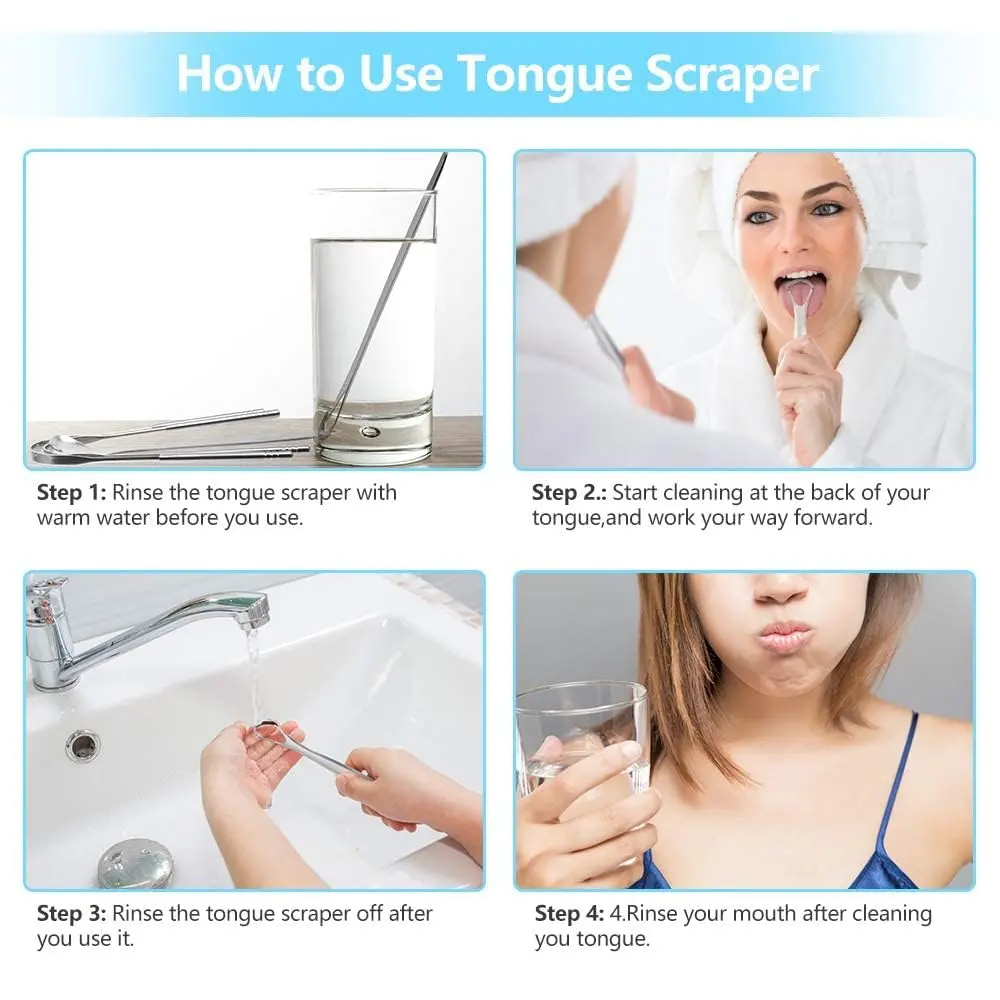 How to Use Tongue Scraper

Step 1: Rinse the tongue scraper with warm water before you use.

Step 2.: Start cleaning at the back of your tongue,and work your way forward.

Step 3: Rinse the tongue scraper off after you use it.

Step 4: 4.Rinse your mouth after cleaning you tongue.