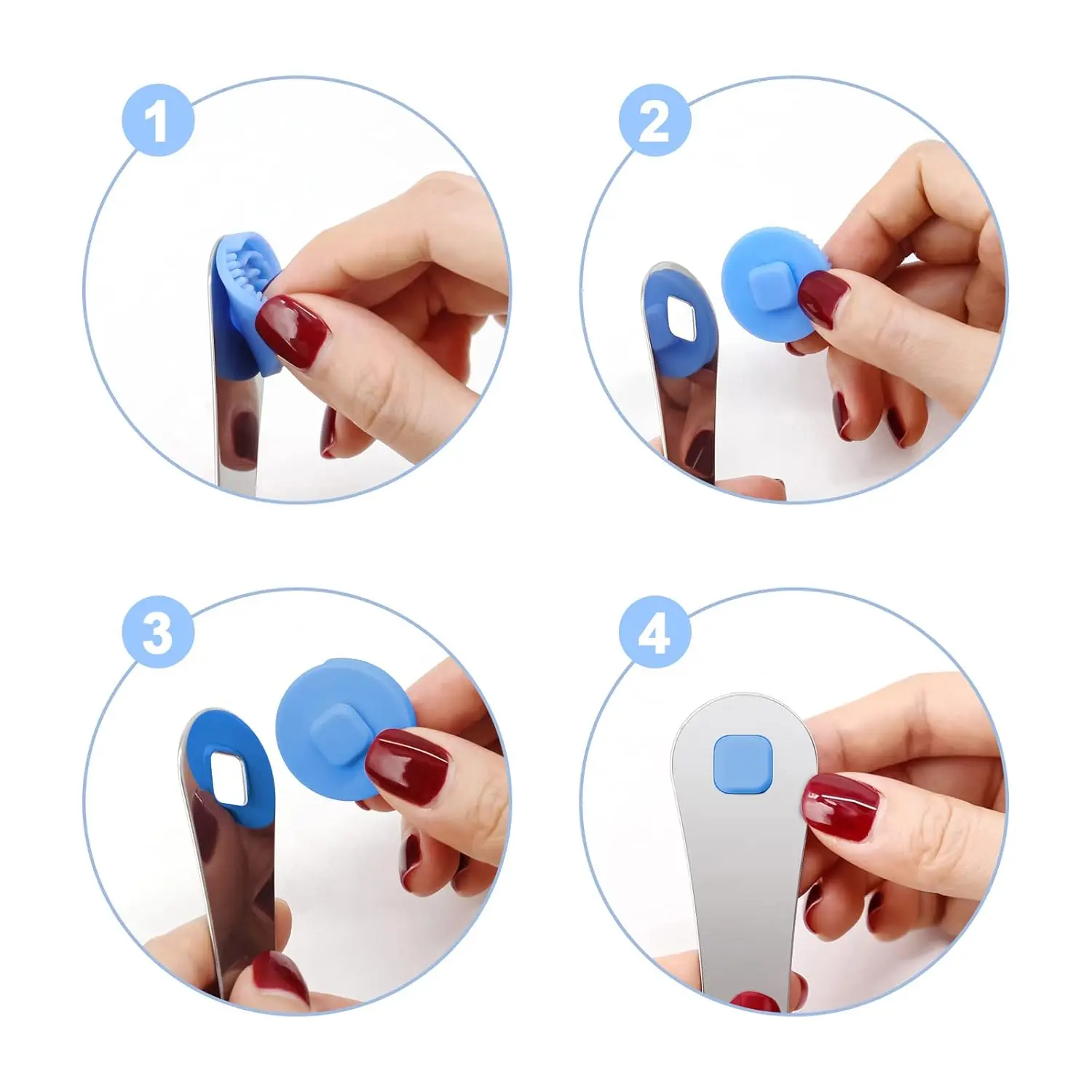 1

2

3

4