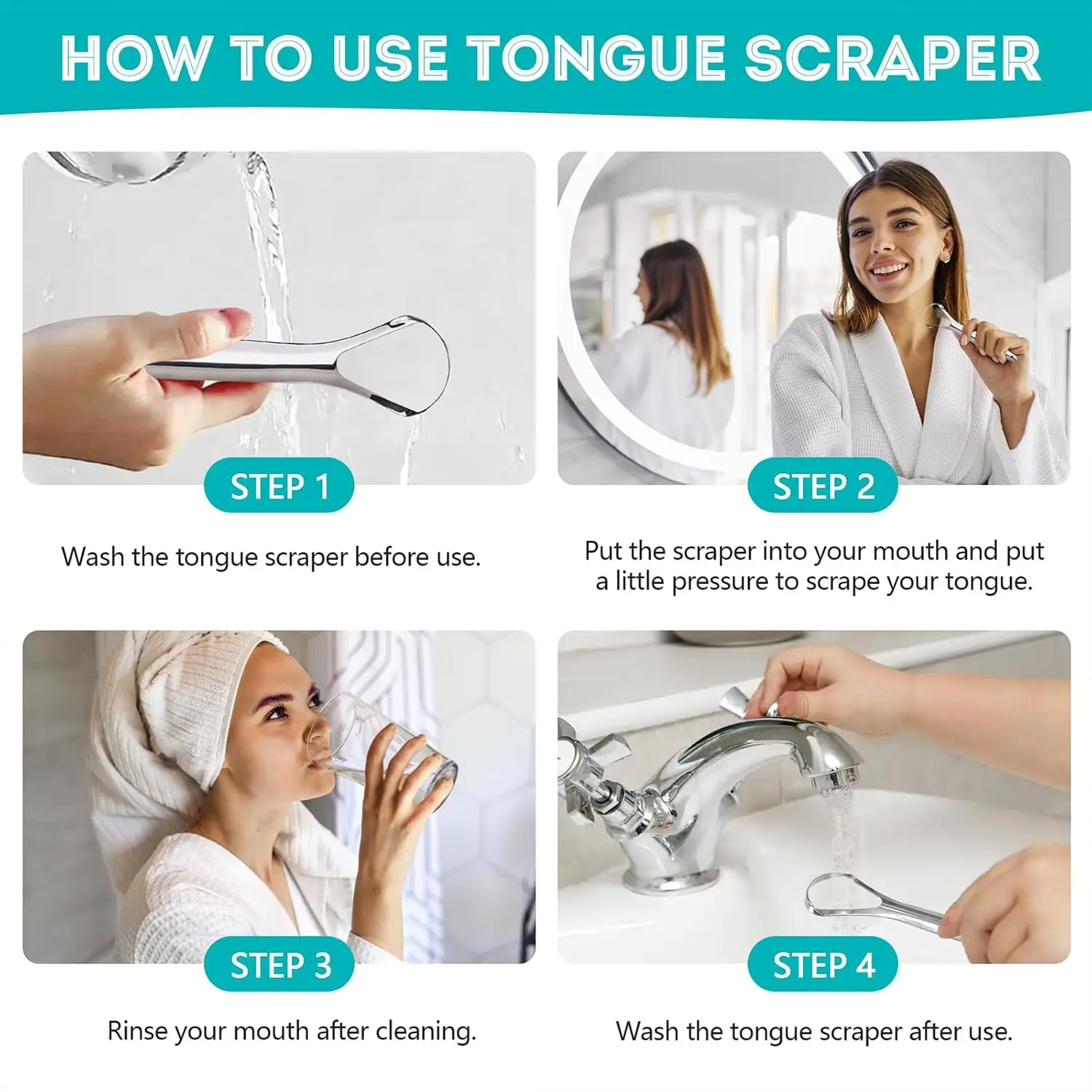 HOW TO USE TONGUE SCRAPER

STEP 1

Wash the tongue scraper before use.

STEP 2

Put the scraper into your mouth and put a little pressure to scrape your tongue.

STEP 3

Rinse your mouth after cleaning.

STEP 4

Wash the tongue scraper after use.