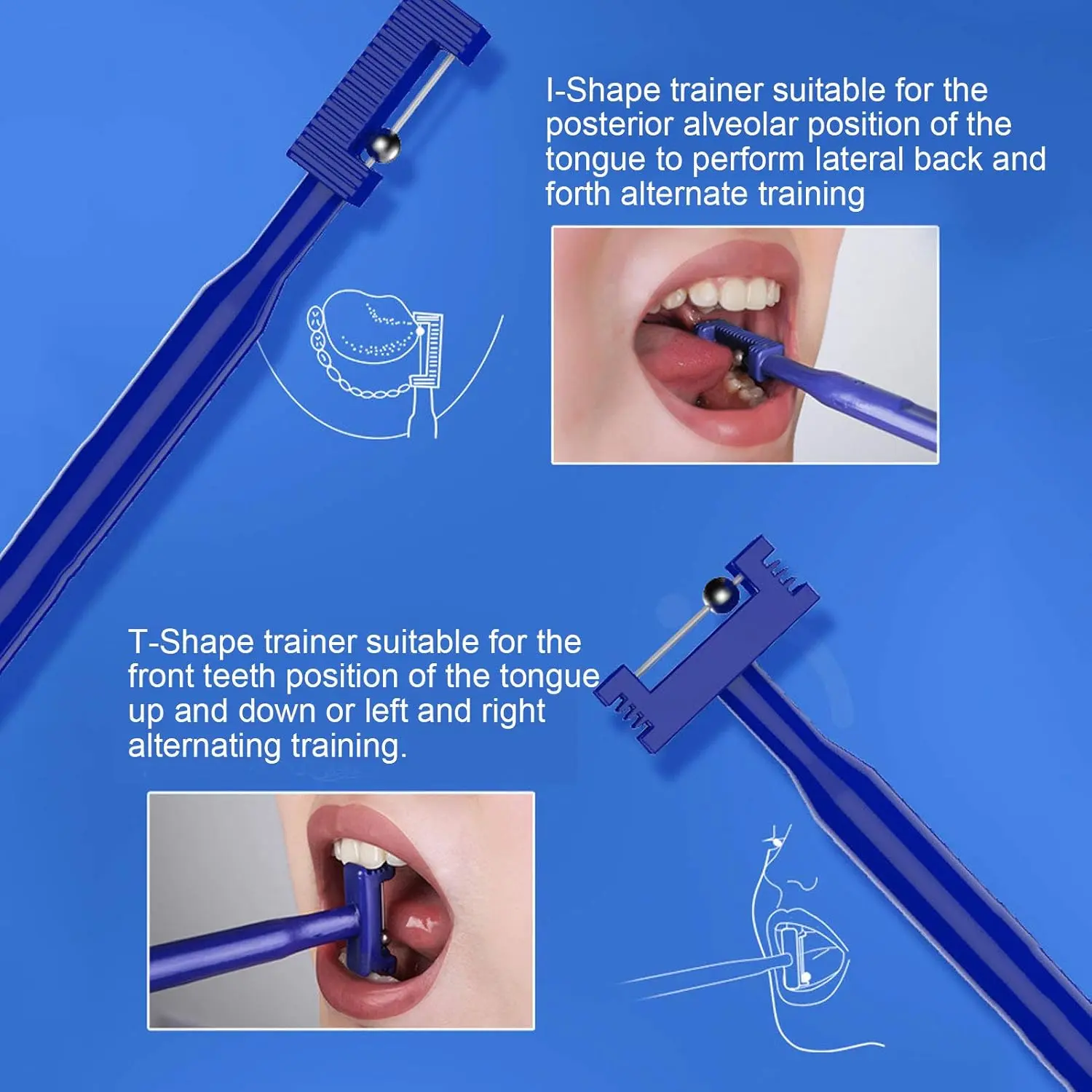 I-Shape trainer suitable for the posterior alveolar position of the tongue to perform lateral back and forth alternate training

T-Shape trainer suitable for the front teeth position of the tongue up and down or left and right alternating training.