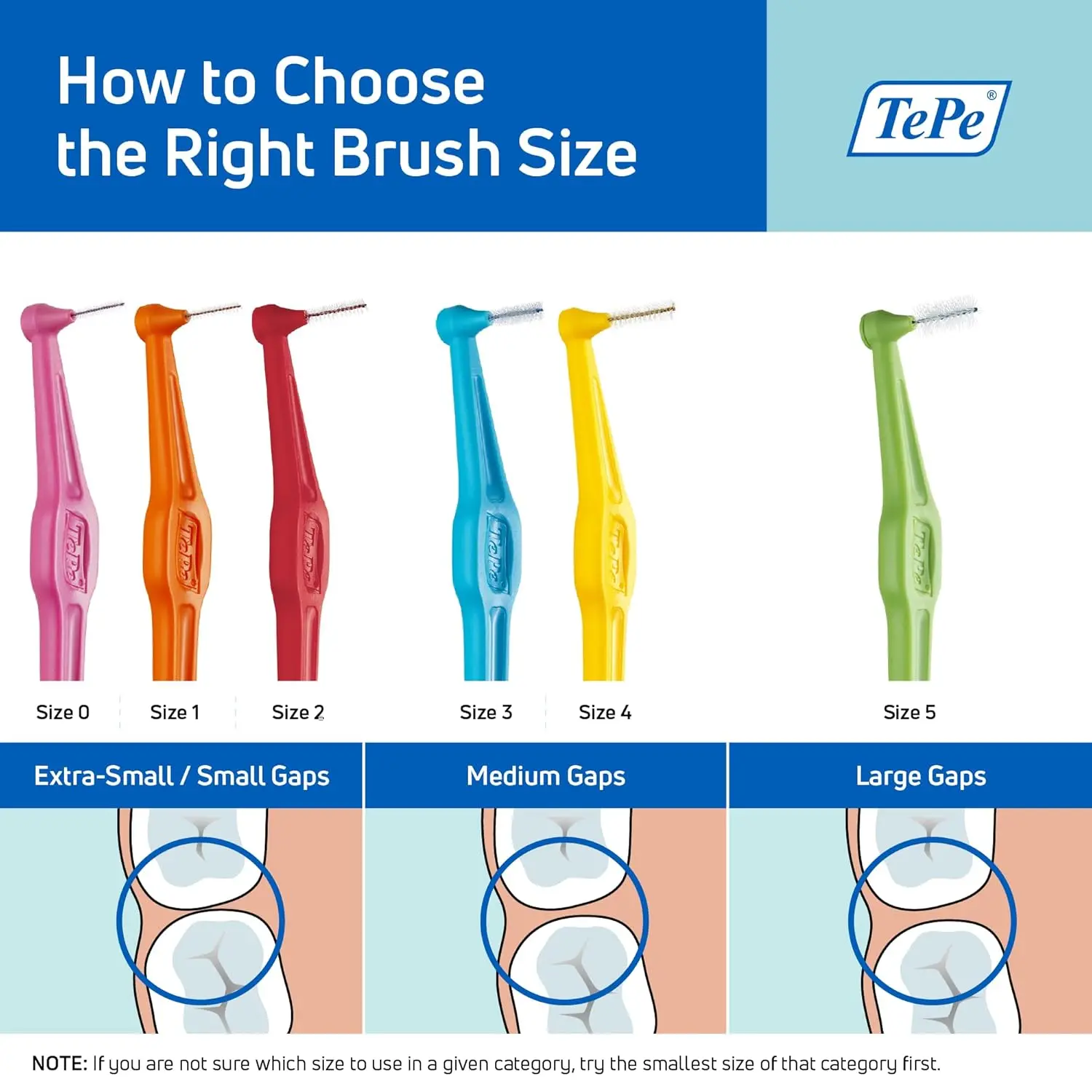 How to Choose the Right Brush Size

TePe®

TePe TePe TePe TePe TePe TePe

Size 0 Size 1 Size 2 Size 3 Size 4 Size 5

Extra-Small / Small Gaps

Medium Gaps

Large Gaps

NOTE: If you are not sure which size to use in a given category, try the smallest size of that category first.