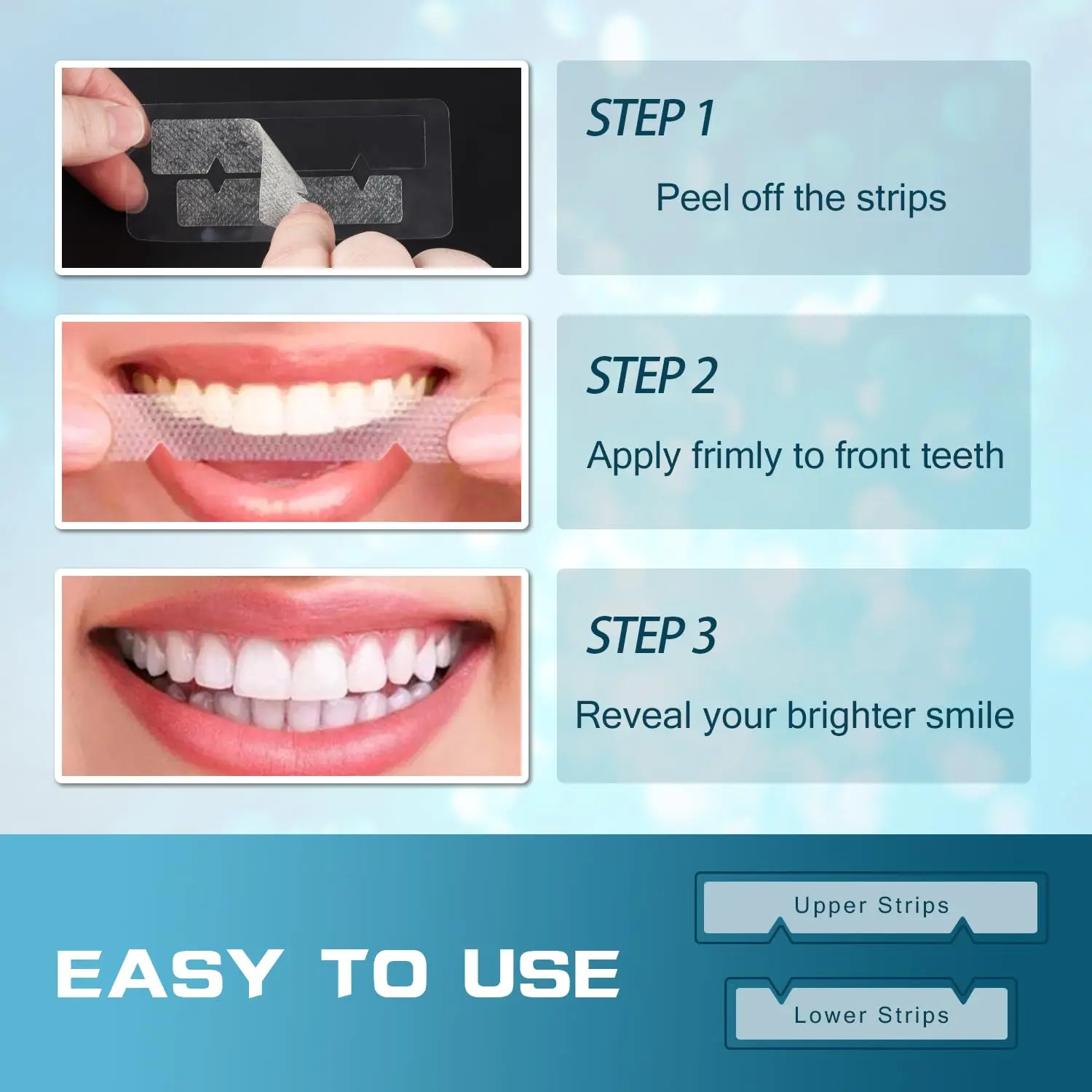 STEP 1

Peel off the strips

STEP 2

Apply frimly to front teeth

STEP 3

Reveal your brighter smile

EASY TO USE

Upper Strips

Lower Strips