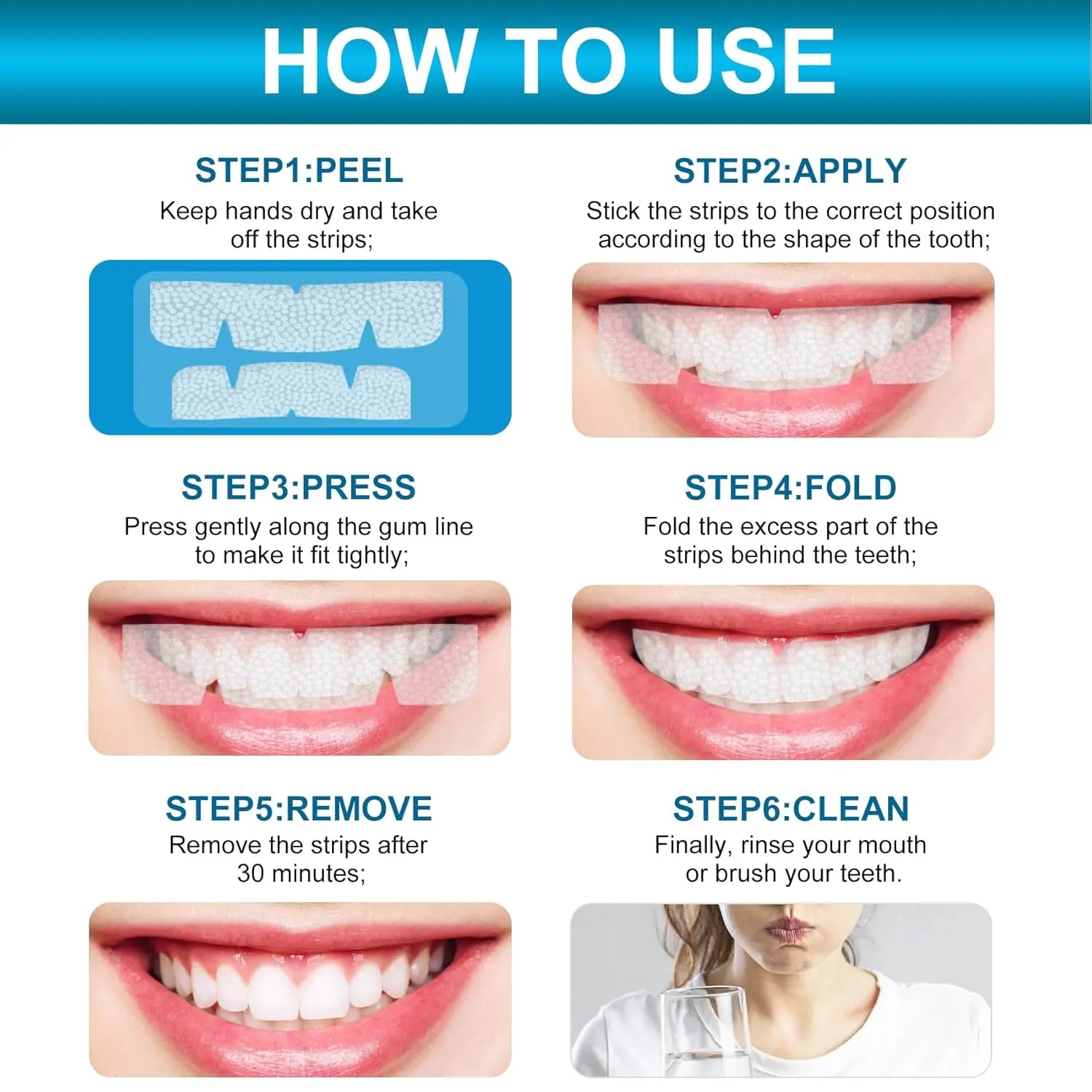 HOW TO USE

STEP1:PEEL
Keep hands dry and take off the strips;

STEP2:APPLY
Stick the strips to the correct position according to the shape of the tooth;

STEP3:PRESS
Press gently along the gum line to make it fit tightly;

STEP4:FOLD
Fold the excess part of the strips behind the teeth;

STEP5:REMOVE
Remove the strips after 30 minutes;

STEP6:CLEAN
Finally, rinse your mouth or brush your teeth.