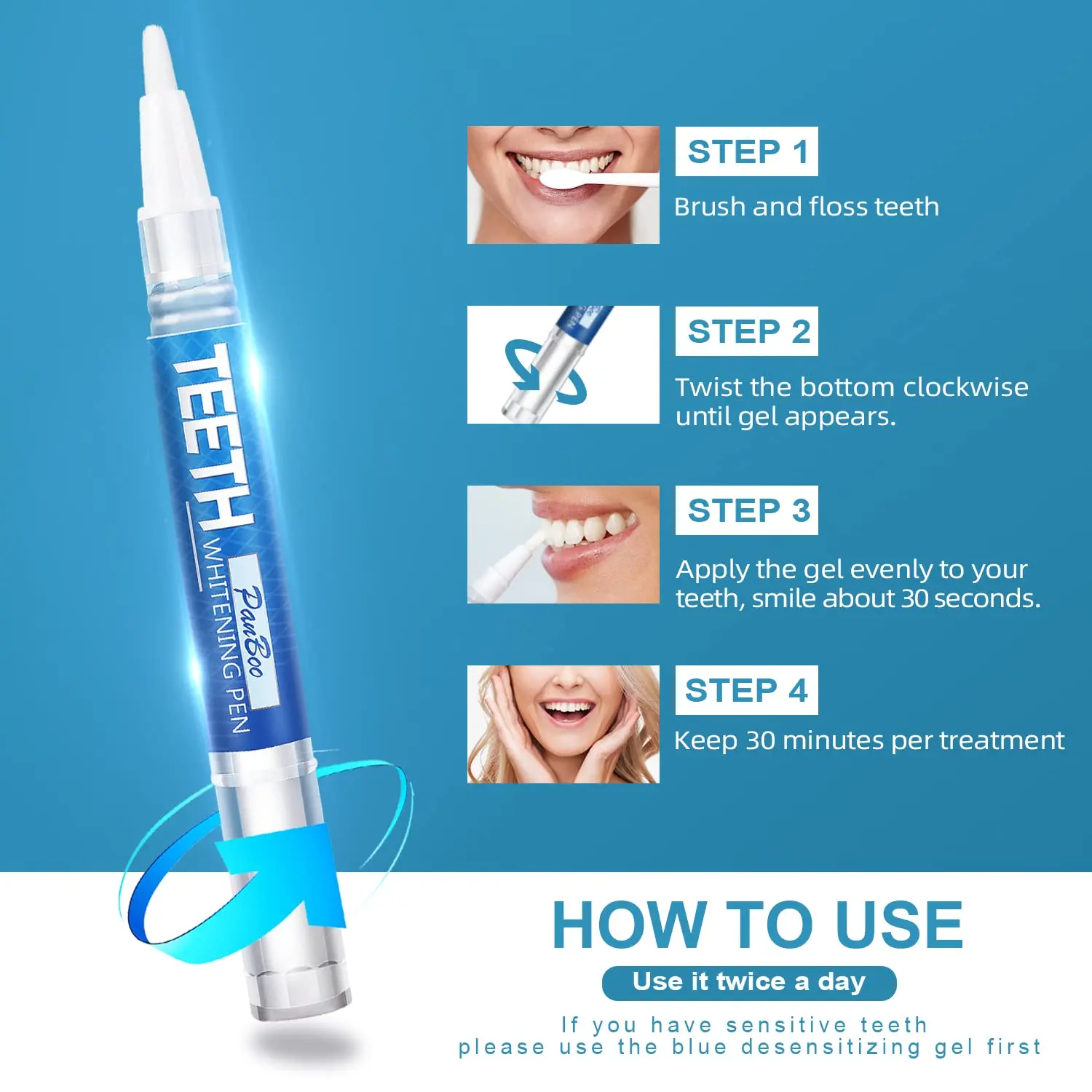 TEETH
WHITENING PEN
PanBoo

STEP 1
Brush and floss teeth

STEP 2
Twist the bottom clockwise until gel appears.

STEP 3
Apply the gel evenly to your teeth, smile about 30 seconds.

STEP 4
Keep 30 minutes per treatment

HOW TO USE
Use it twice a day
If you have sensitive teeth
please use the blue desensitizing gel first