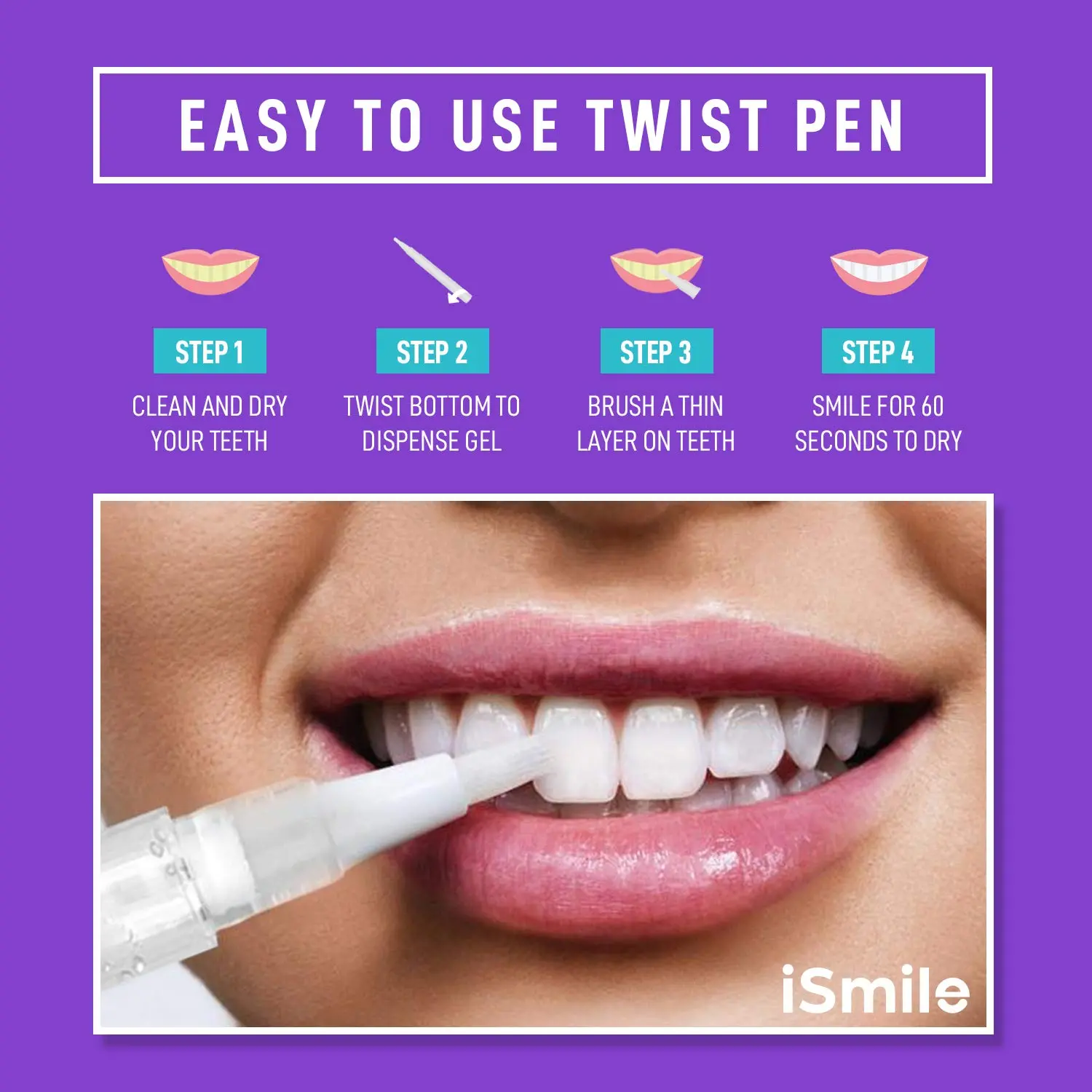 EASY TO USE TWIST PEN

STEP 1
CLEAN AND DRY YOUR TEETH

STEP 2
TWIST BOTTOM TO DISPENSE GEL

STEP 3
BRUSH A THIN LAYER ON TEETH

STEP 4
SMILE FOR 60 SECONDS TO DRY

iSmile