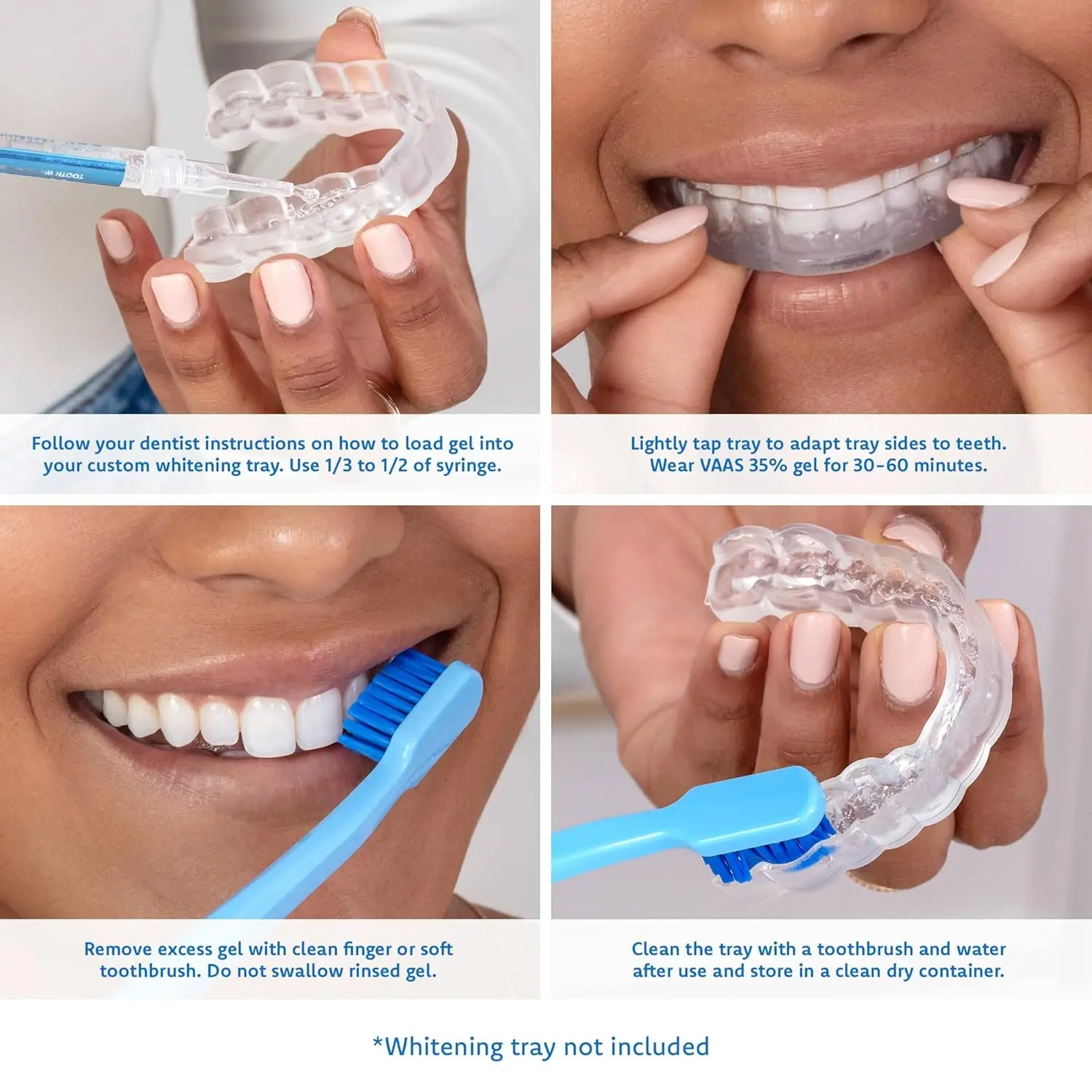 TOOTH W

Follow your dentist instructions on how to load gel into your custom whitening tray. Use 1/3 to 1/2 of syringe.

Lightly tap tray to adapt tray sides to teeth. Wear VAAS 35% gel for 30-60 minutes.

Remove excess gel with clean finger or soft toothbrush. Do not swallow rinsed gel.

Clean the tray with a toothbrush and water after use and store in a clean dry container.

*Whitening tray not included