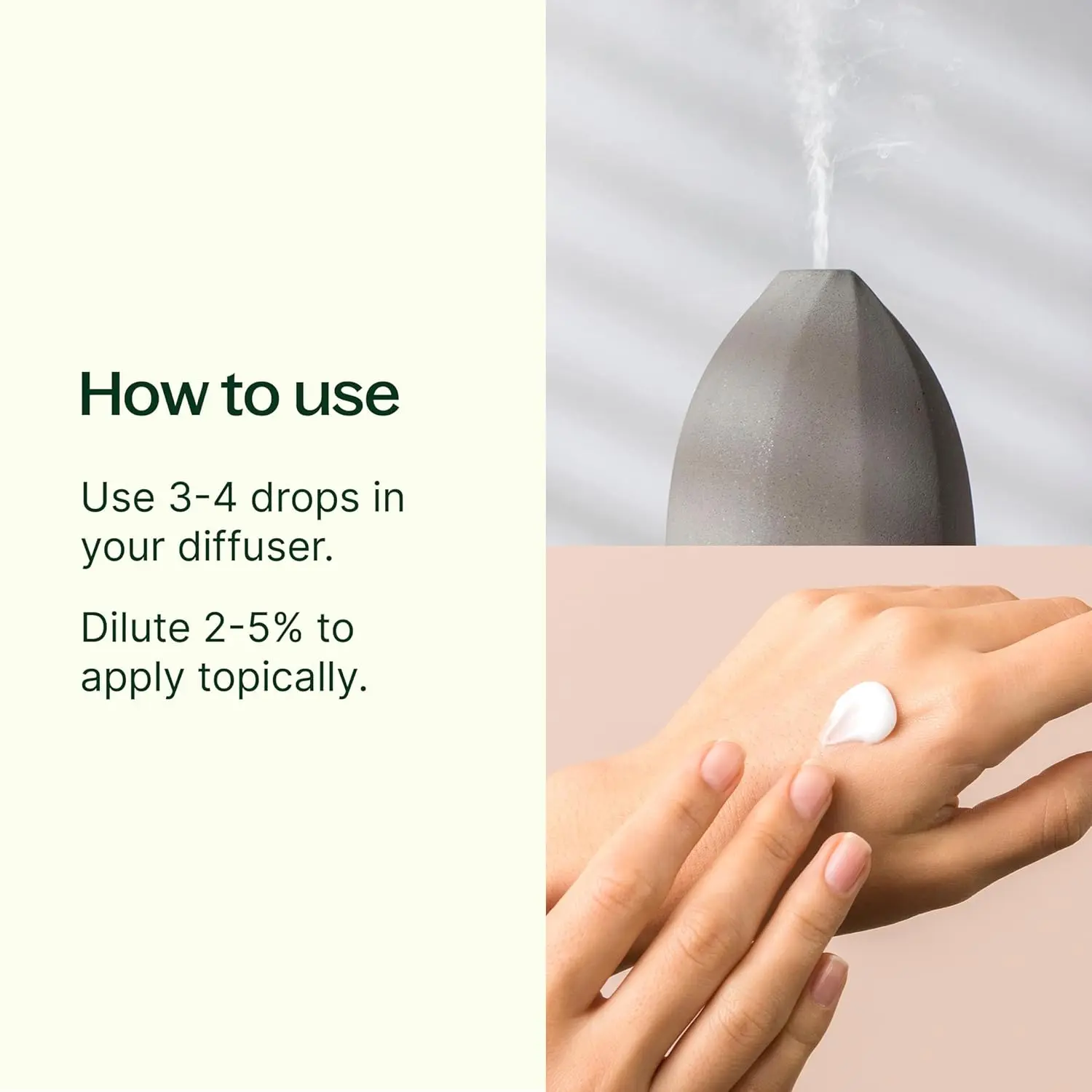 How to use

Use 3-4 drops in your diffuser.

Dilute 2-5% to apply topically.