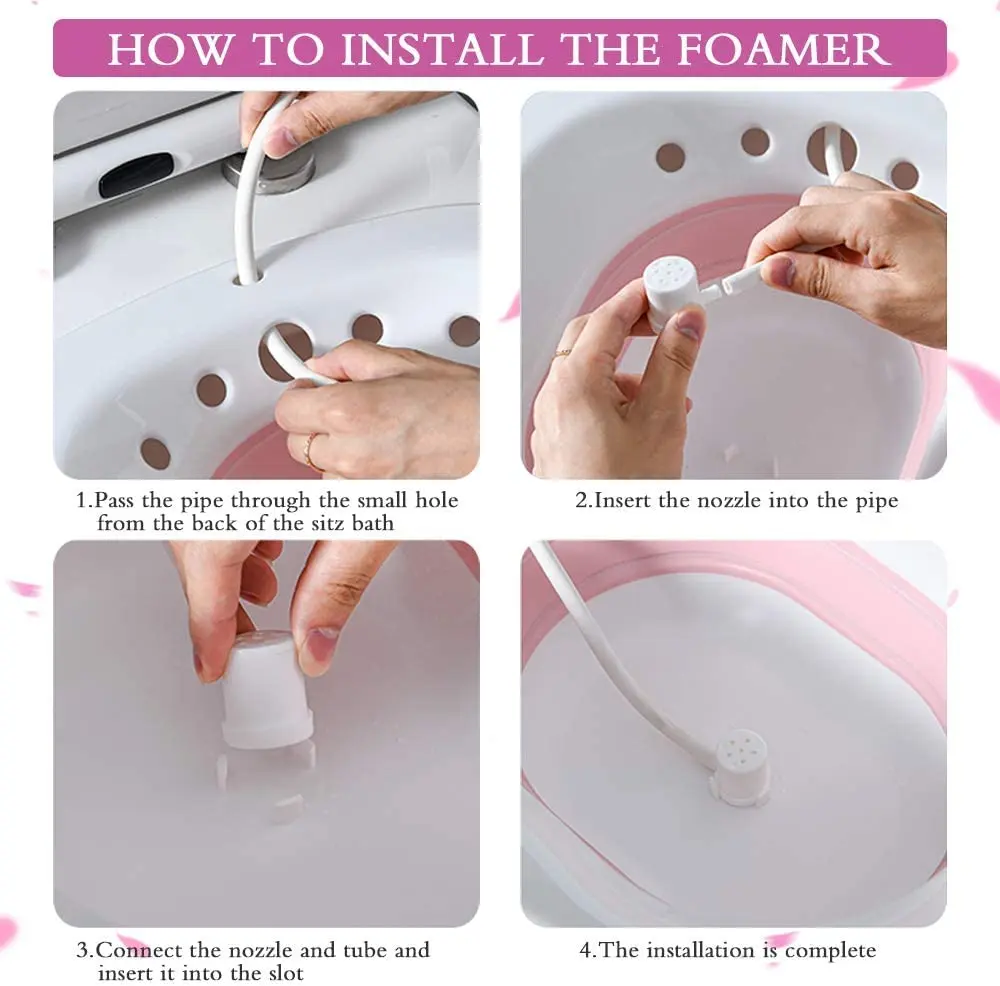 HOW TO INSTALL THE FOAMER

1.Pass the pipe through the small hole from the back of the sitz bath

2.Insert the nozzle into the pipe

3.Connect the nozzle and tube and insert it into the slot

4.The installation is complete