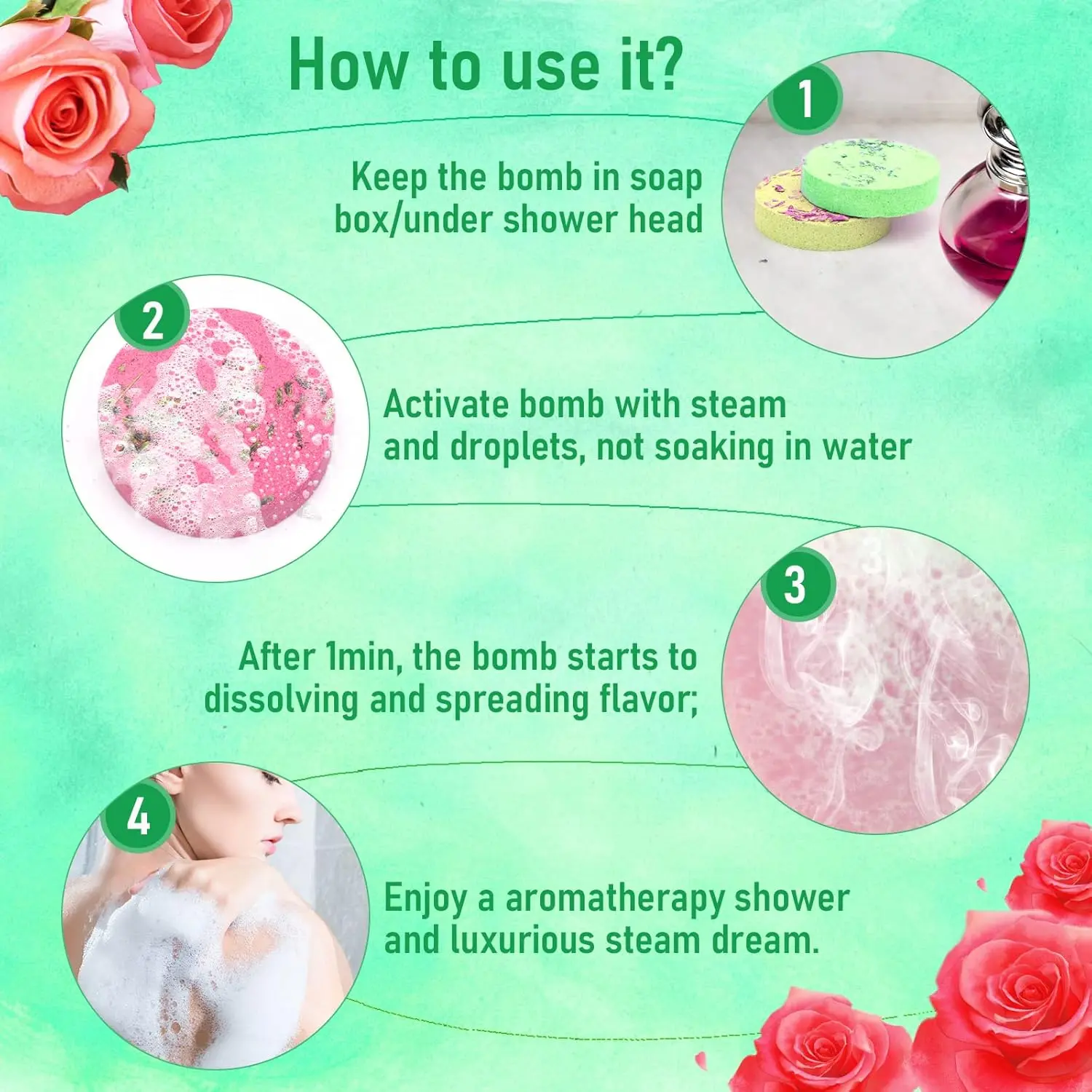 How to use it?

1

Keep the bomb in soap box/under shower head

2

Activate bomb with steam and droplets, not soaking in water

3

After 1min, the bomb starts to dissolving and spreading flavor;

4

Enjoy a aromatherapy shower and luxurious steam dream.