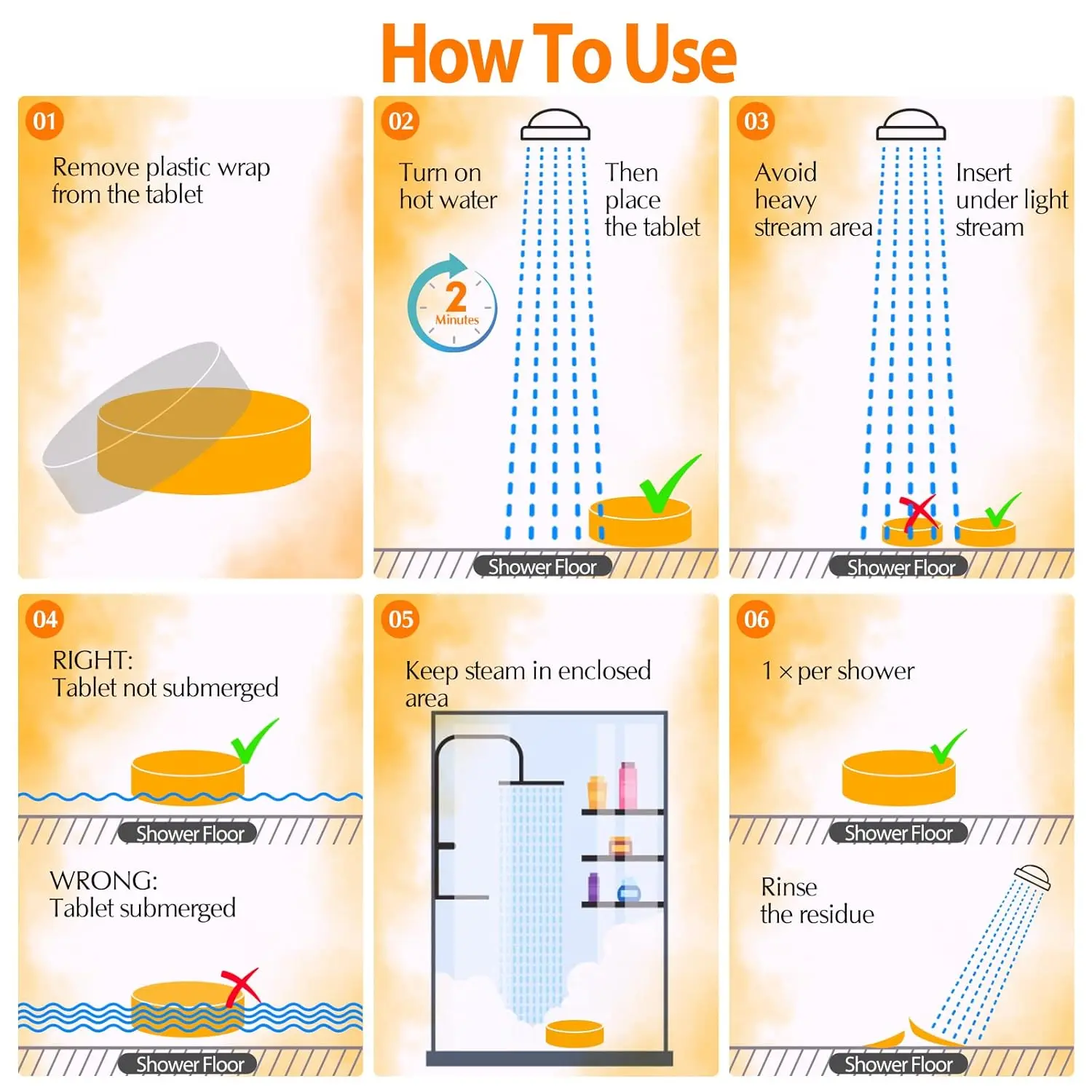 How To Use

01

Remove plastic wrap from the tablet

02

Turn on hot water

2 Minutes

Then place the tablet

Shower Floor

03

Avoid heavy stream area

Insert under light stream

Shower Floor

04

RIGHT: Tablet not submerged

Shower Floor

WRONG: Tablet submerged

Shower Floor

05

Keep steam in enclosed area

06

1 × per shower

Shower Floor

Rinse the residue

Shower Floor