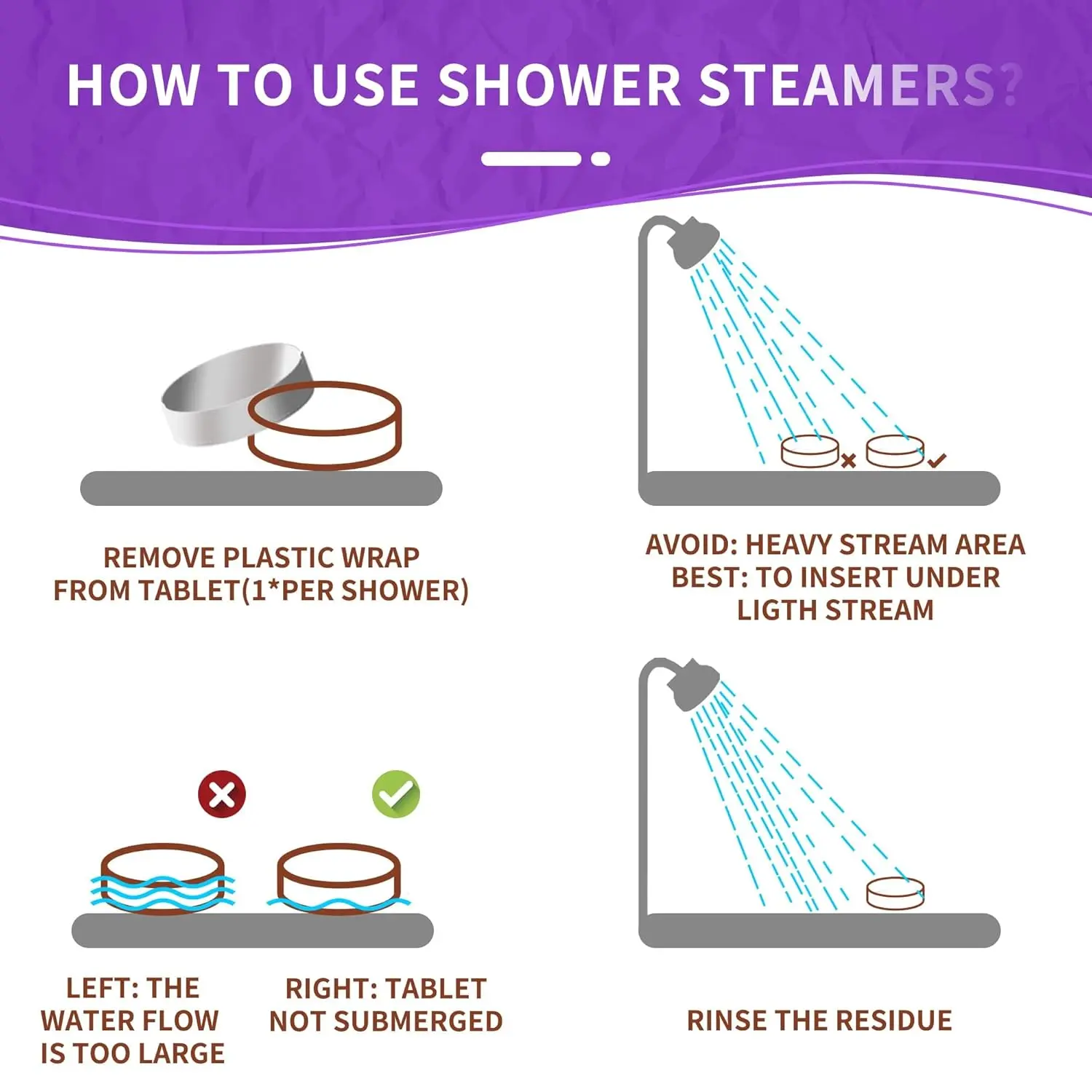 HOW TO USE SHOWER STEAMERS?

REMOVE PLASTIC WRAP FROM TABLET(1*PER SHOWER)

AVOID: HEAVY STREAM AREA
BEST: TO INSERT UNDER LIGTH STREAM

LEFT: THE WATER FLOW IS TOO LARGE

RIGHT: TABLET NOT SUBMERGED

RINSE THE RESIDUE