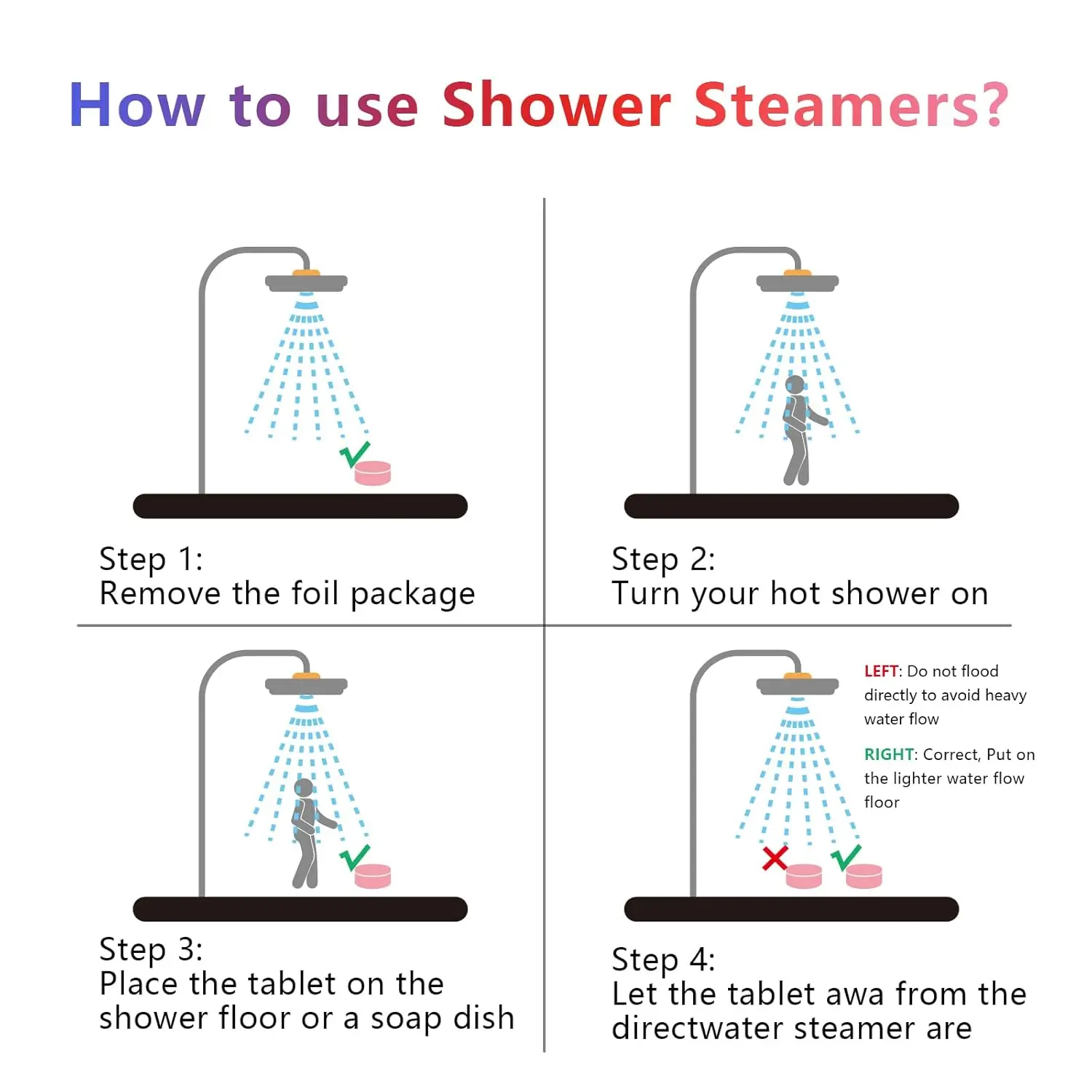 How to use Shower Steamers?

Step 1:
Remove the foil package

Step 2:
Turn your hot shower on

Step 3:
Place the tablet on the shower floor or a soap dish

LEFT: Do not flood directly to avoid heavy water flow

RIGHT: Correct, Put on the lighter water flow floor

Step 4:
Let the tablet awa from the directwater steamer are