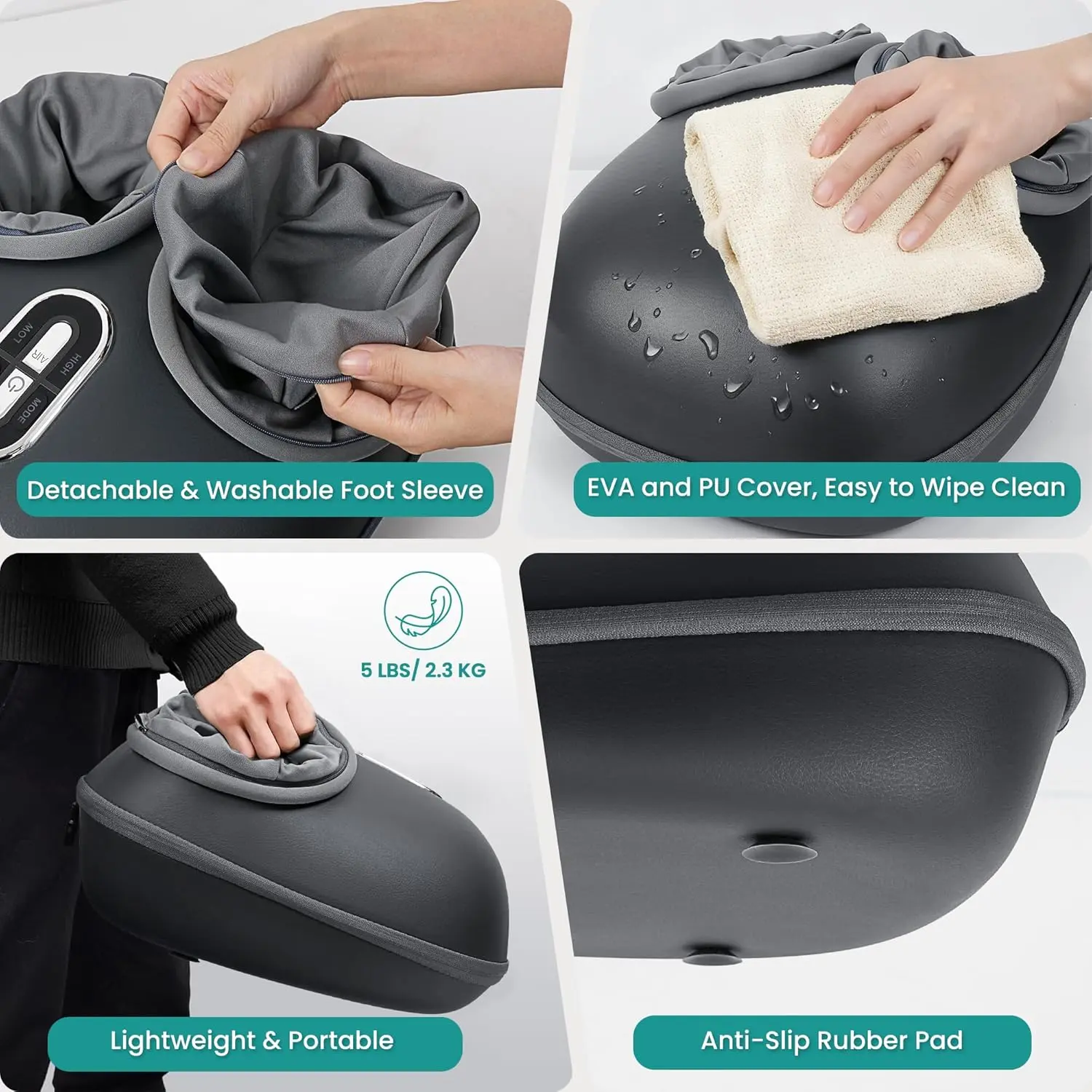 LOW
AIR
HIGH
MODE

Detachable & Washable Foot Sleeve

EVA and PU Cover, Easy to Wipe Clean

5 LBS/ 2.3 KG

Lightweight & Portable

Anti-Slip Rubber Pad