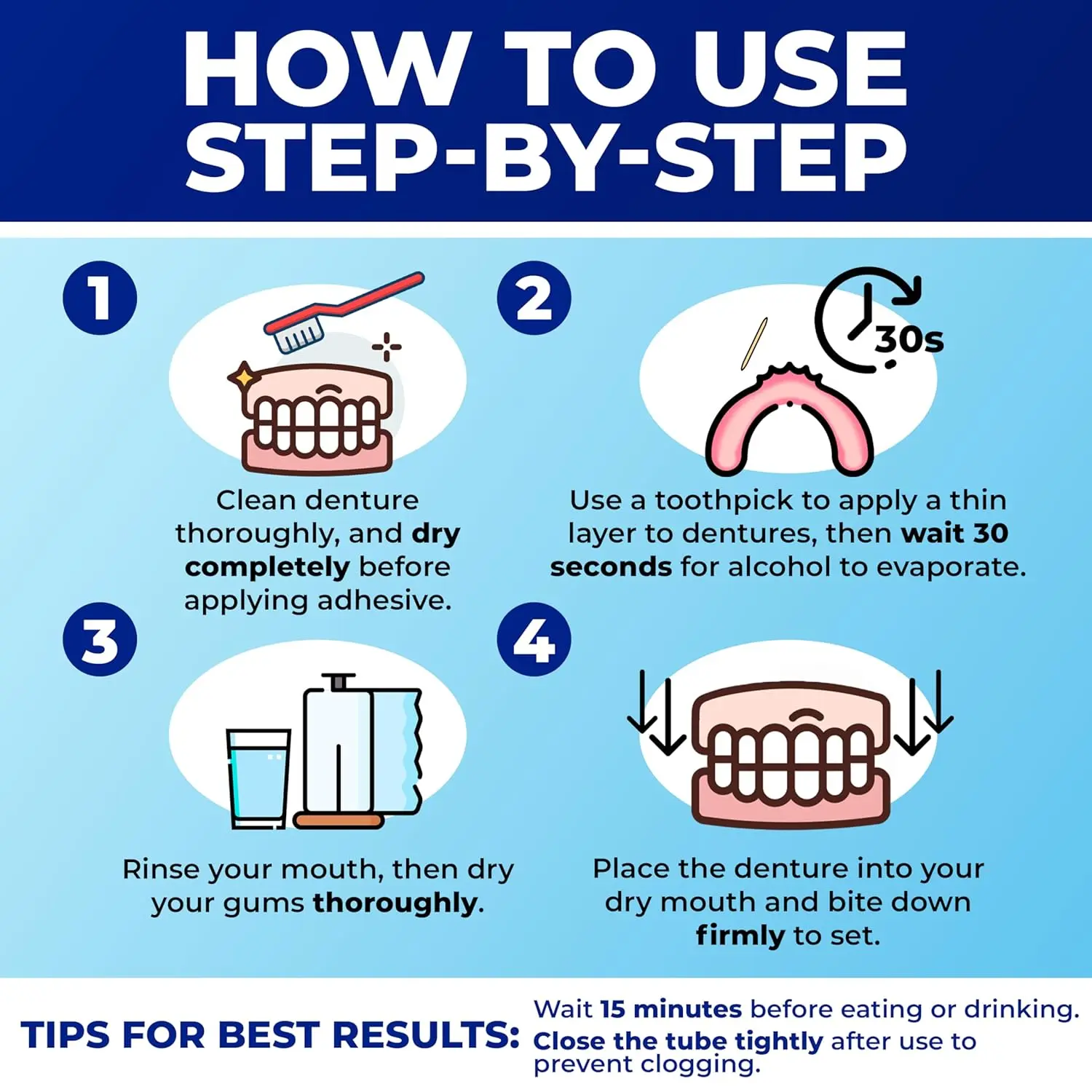 HOW TO USE STEP-BY-STEP

1

Clean denture thoroughly, and dry completely before applying adhesive.

2

30s

Use a toothpick to apply a thin layer to dentures, then wait 30 seconds for alcohol to evaporate.

3

Rinse your mouth, then dry your gums thoroughly.

4

Place the denture into your dry mouth and bite down firmly to set.

TIPS FOR BEST RESULTS:

Wait 15 minutes before eating or drinking.
Close the tube tightly after use to prevent clogging.