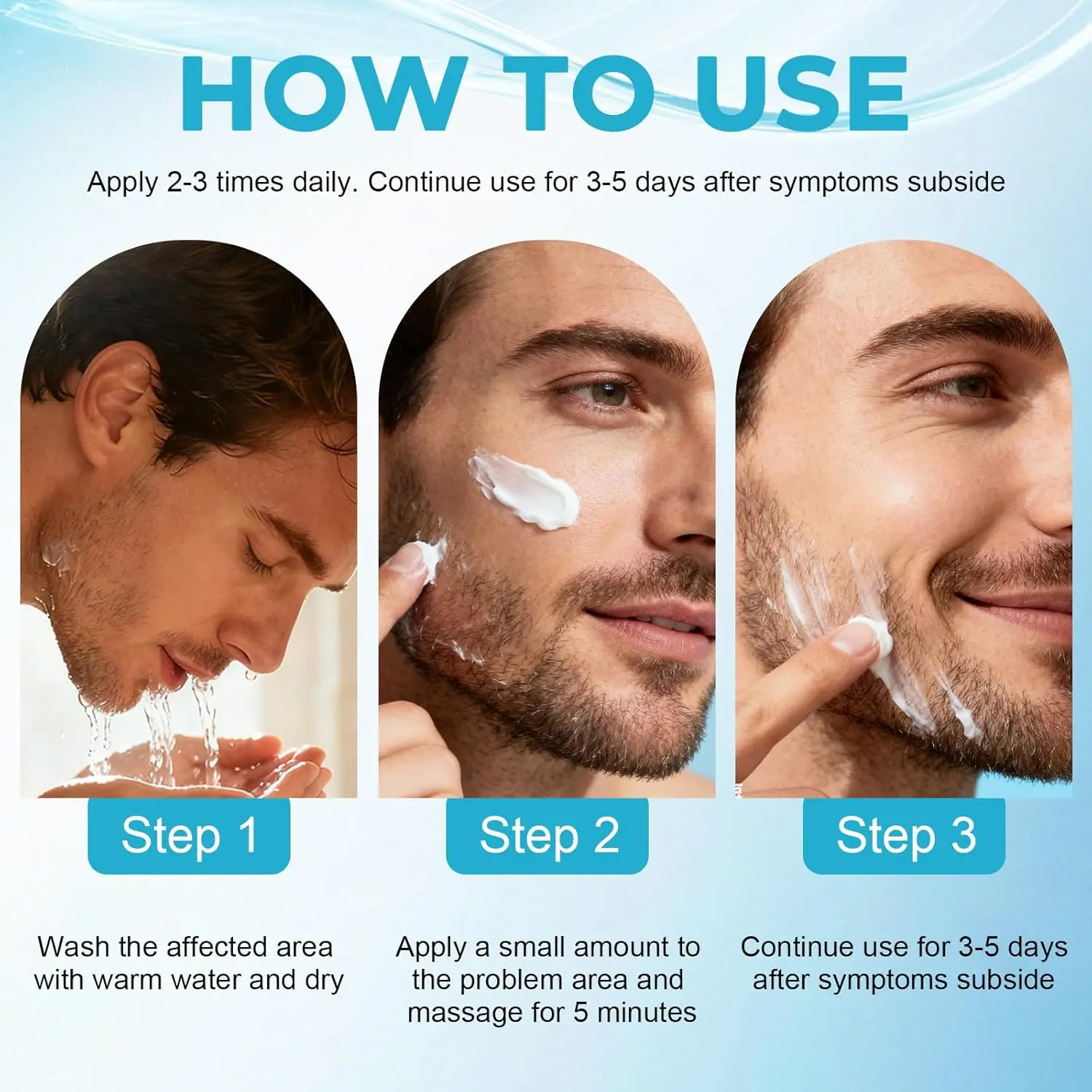 HOW TO USE

Apply 2-3 times daily. Continue use for 3-5 days after symptoms subside

Step 1

Wash the affected area with warm water and dry

Step 2

Apply a small amount to the problem area and massage for 5 minutes

Step 3

Continue use for 3-5 days after symptoms subside