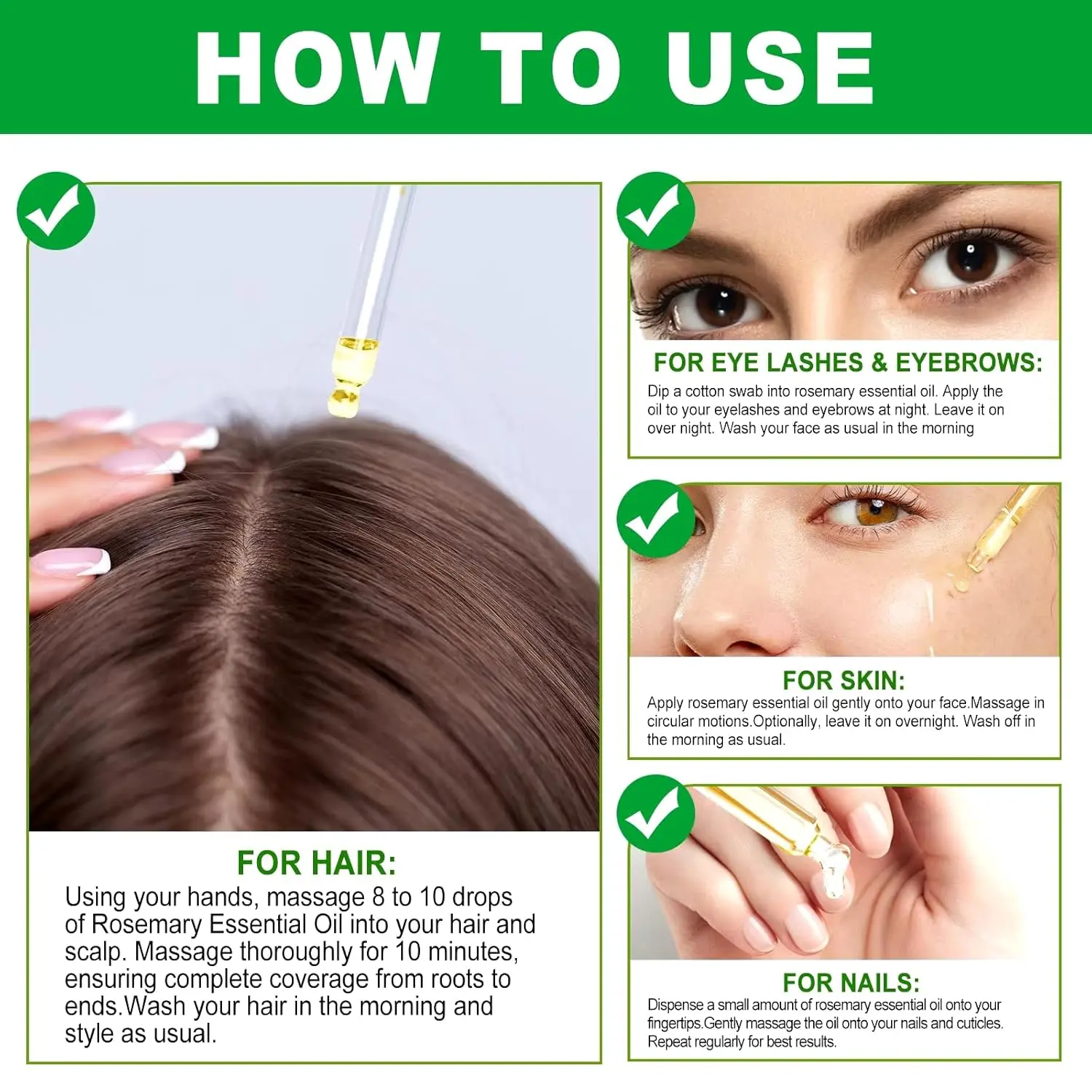 HOW TO USE

FOR HAIR:
Using your hands, massage 8 to 10 drops of Rosemary Essential Oil into your hair and scalp. Massage thoroughly for 10 minutes, ensuring complete coverage from roots to ends.Wash your hair in the morning and style as usual.

FOR EYE LASHES & EYEBROWS:
Dip a cotton swab into rosemary essential oil. Apply the oil to your eyelashes and eyebrows at night. Leave it on over night. Wash your face as usual in the morning

FOR SKIN:
Apply rosemary essential oil gently onto your face.Massage in circular motions.Optionally, leave it on overnight. Wash off in the morning as usual.

FOR NAILS:
Dispense a small amount of rosemary essential oil onto your fingertips.Gently massage the oil onto your nails and cuticles. Repeat regularly for best results.