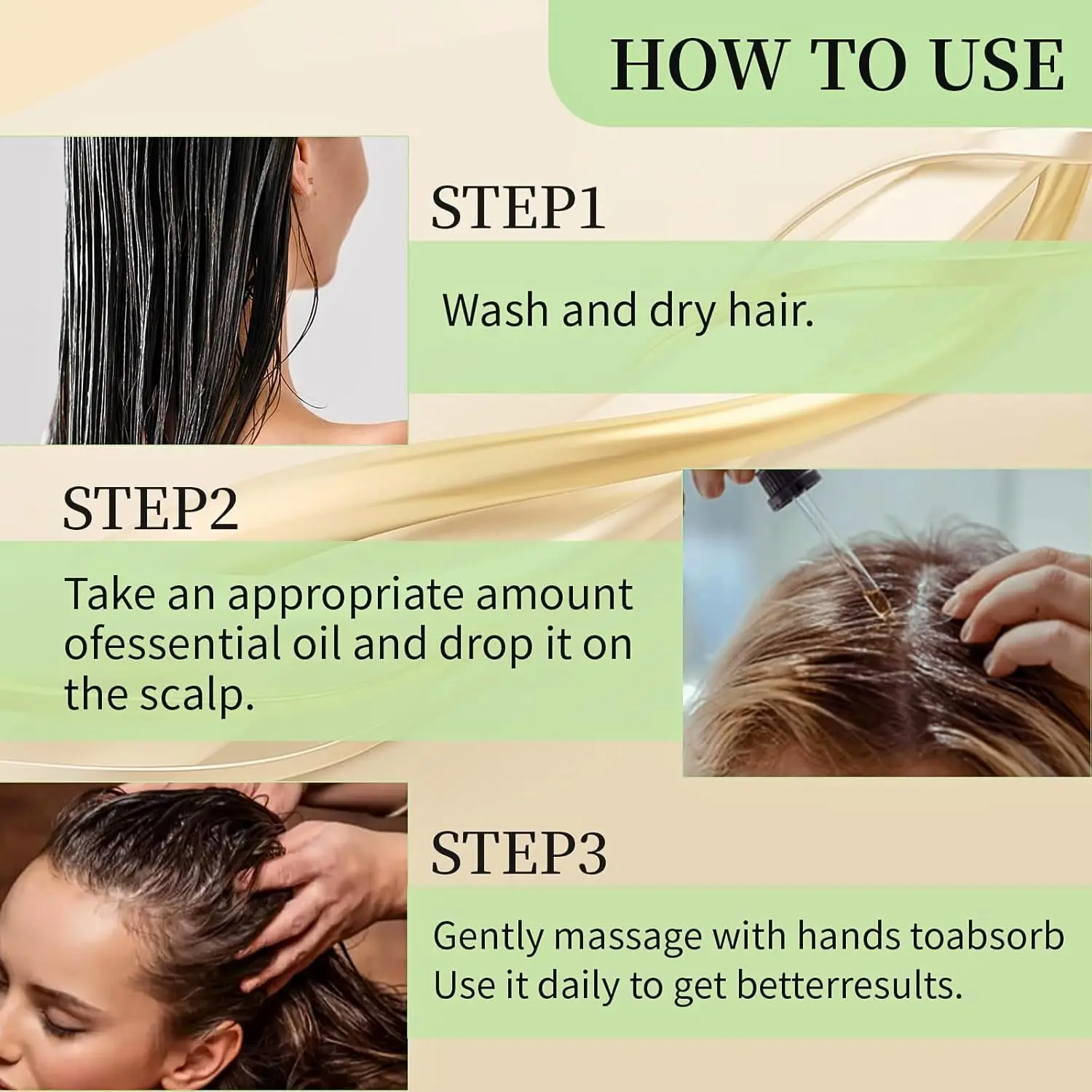 HOW TO USE

STEP1

Wash and dry hair.

STEP2

Take an appropriate amount ofessential oil and drop it on the scalp.

STEP3

Gently massage with hands toabsorb
Use it daily to get betterresults.