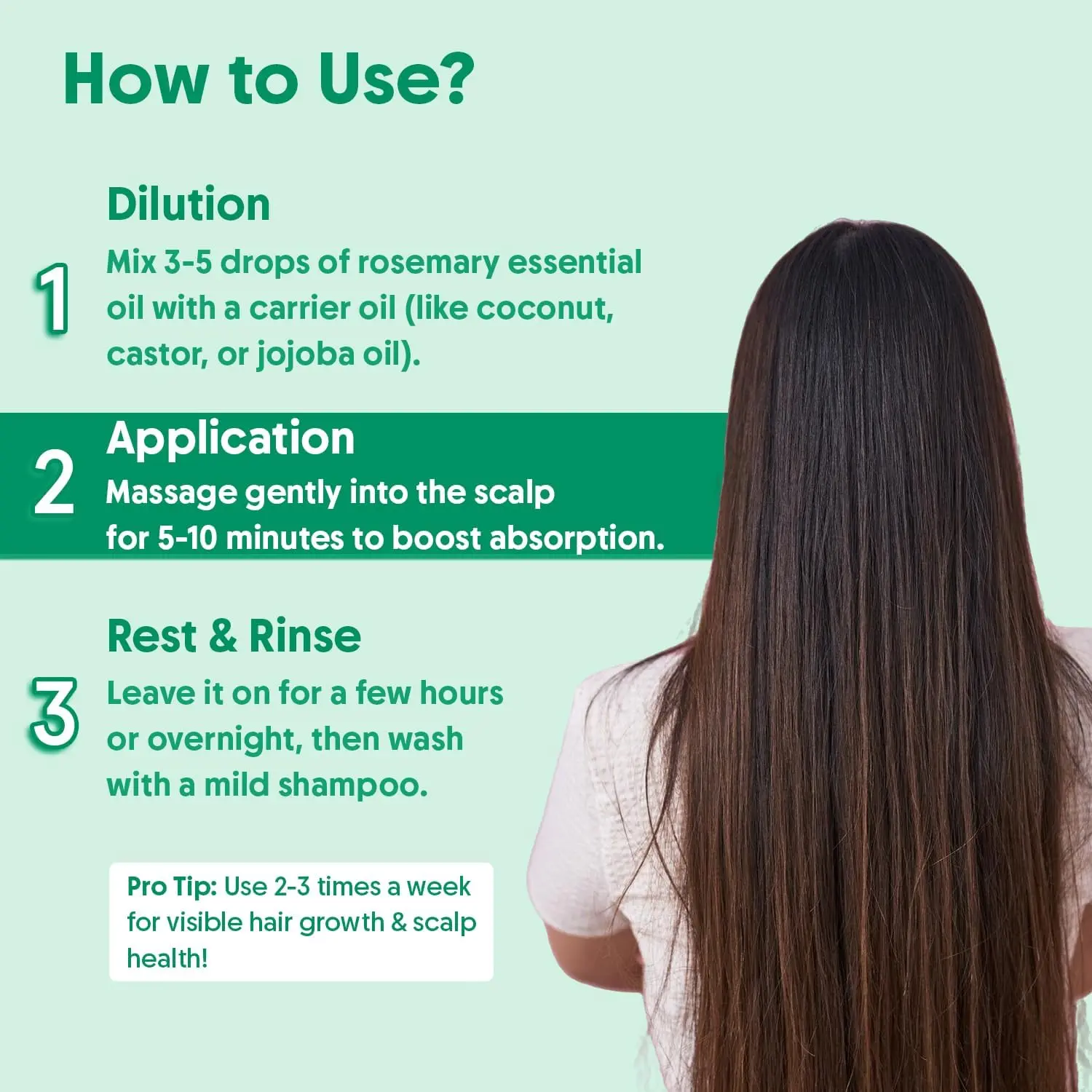 How to Use?

1

Dilution

Mix 3-5 drops of rosemary essential oil with a carrier oil (like coconut, castor, or jojoba oil).

2

Application

Massage gently into the scalp for 5-10 minutes to boost absorption.

3

Rest & Rinse

Leave it on for a few hours or overnight, then wash with a mild shampoo.

Pro Tip: Use 2-3 times a week for visible hair growth & scalp health!