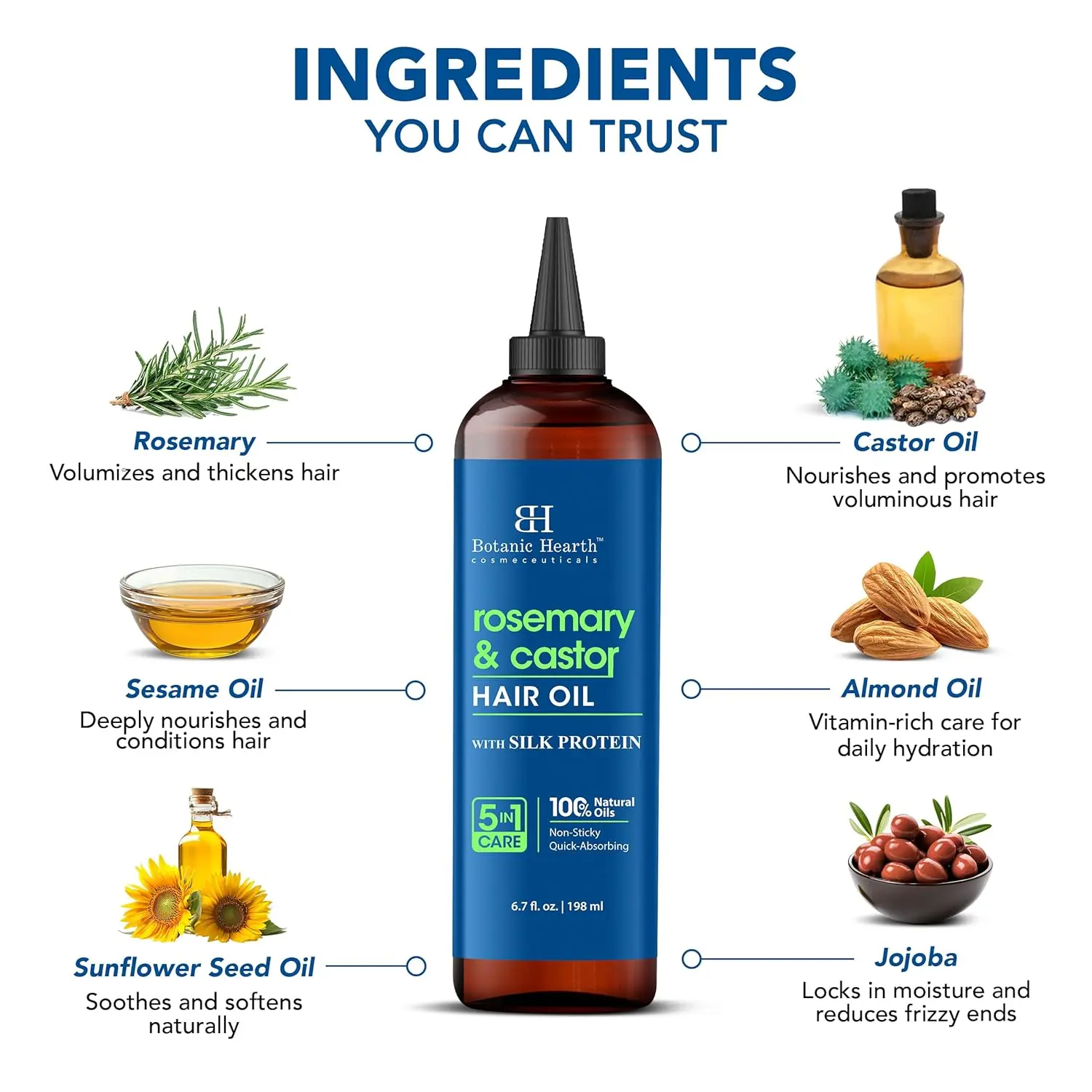 INGREDIENTS
YOU CAN TRUST

Rosemary
Volumizes and thickens hair

Sesame Oil
Deeply nourishes and conditions hair

Sunflower Seed Oil
Soothes and softens naturally

BH
Botanic Hearth™
cosmeceuticals

rosemary & castor
HAIR OIL
WITH SILK PROTEIN

5 IN 1 CARE
100% Natural Oils
Non-Sticky
Quick-Absorbing

6.7 fl. oz. | 198 ml

Castor Oil
Nourishes and promotes voluminous hair

Almond Oil
Vitamin-rich care for daily hydration

Jojoba
Locks in moisture and reduces frizzy ends