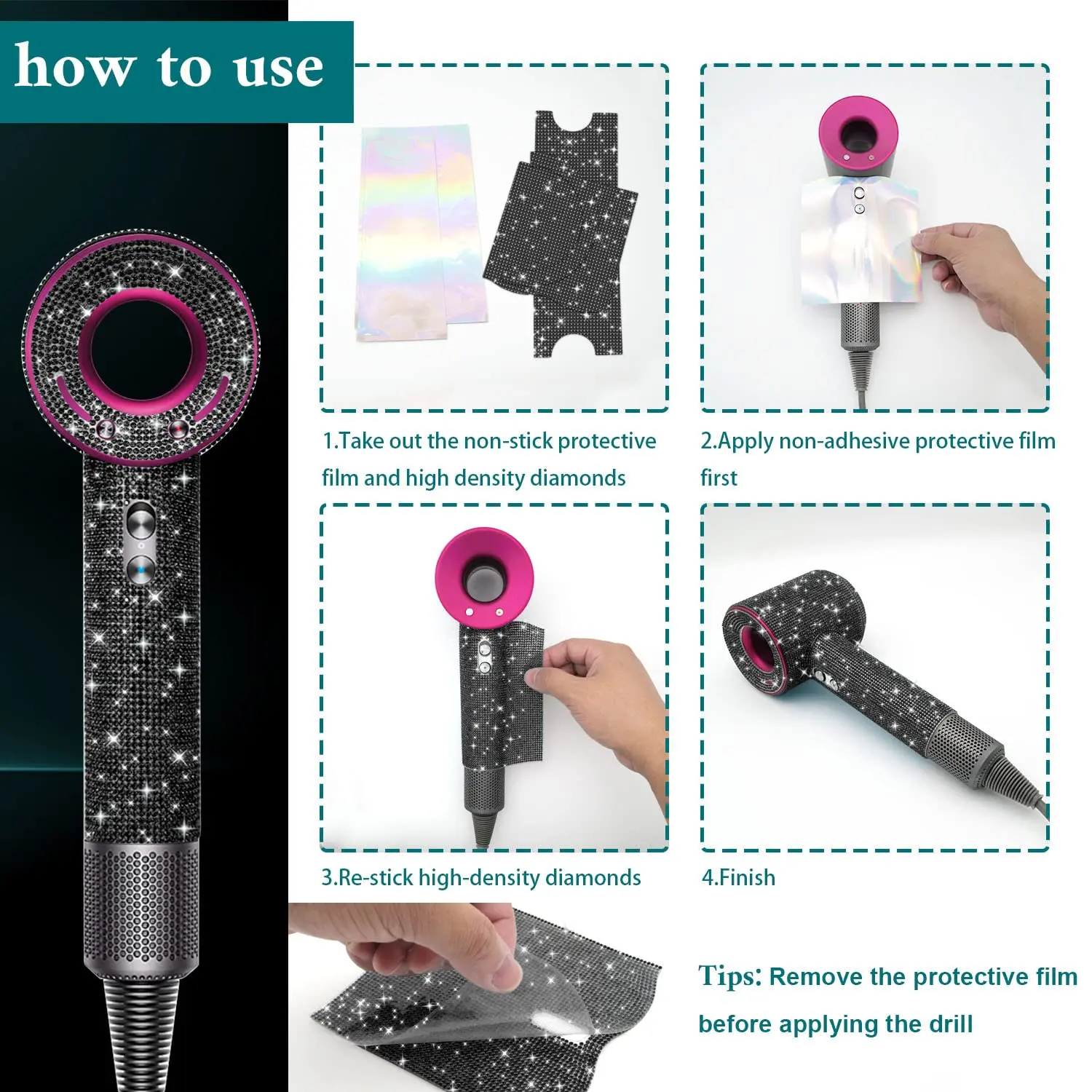 how to use

1.Take out the non-stick protective film and high density diamonds

2.Apply non-adhesive protective film first

3.Re-stick high-density diamonds

4.Finish

Tips: Remove the protective film before applying the drill