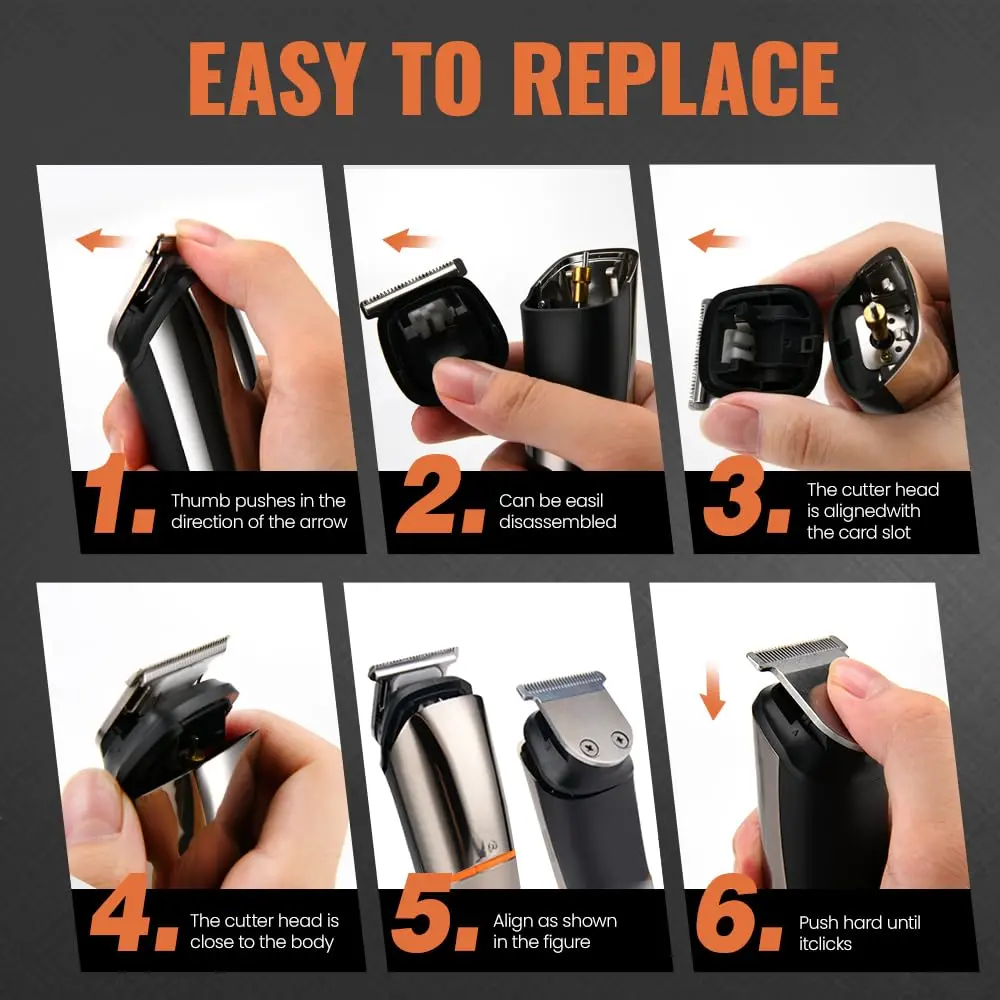 EASY TO REPLACE

1. Thumb pushes in the direction of the arrow

2. Can be easil disassembled

3. The cutter head is alignedwith the card slot

4. The cutter head is close to the body

5. Align as shown in the figure

6. Push hard until itclicks