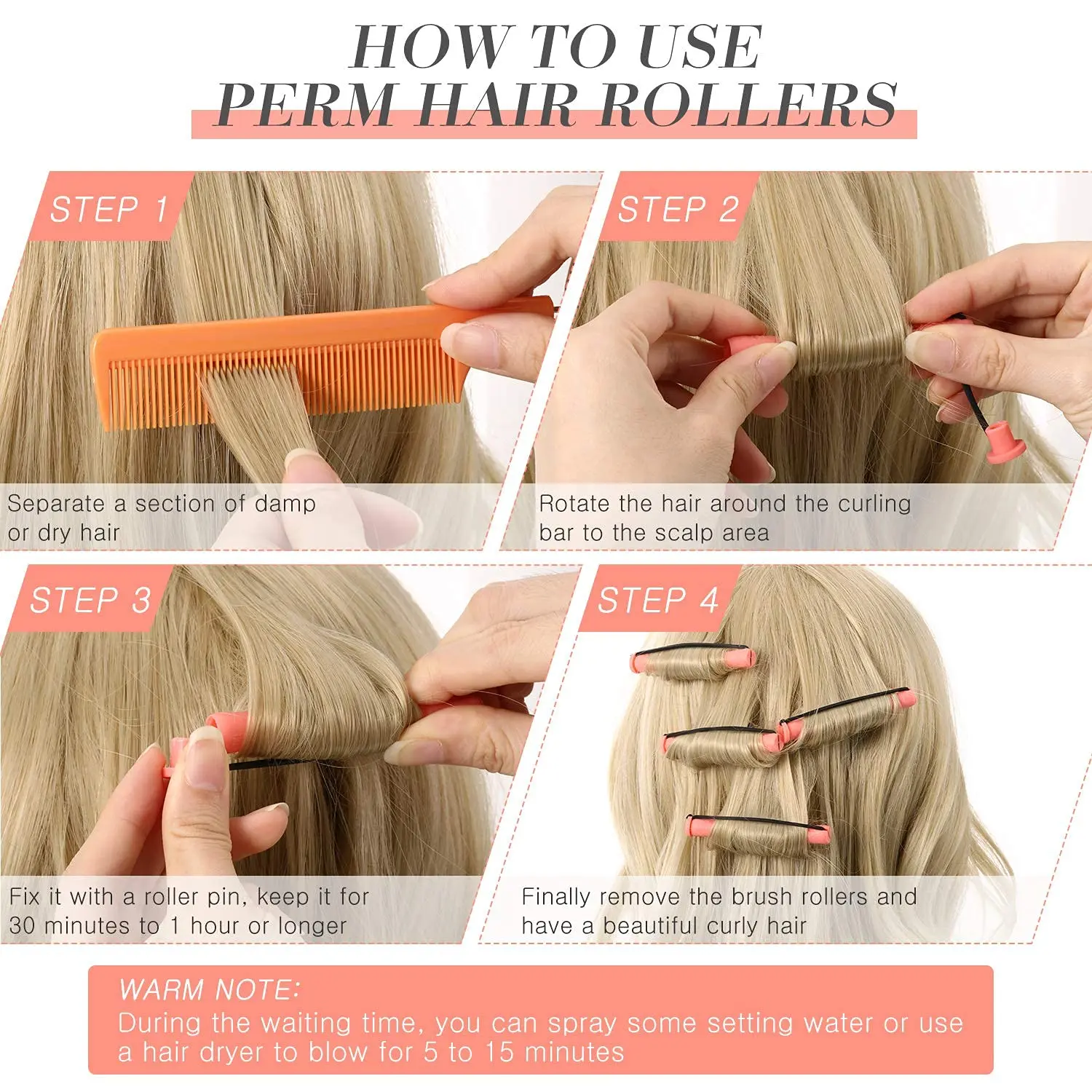 HOW TO USE
PERM HAIR ROLLERS

STEP 1

Separate a section of damp or dry hair

STEP 2

Rotate the hair around the curling bar to the scalp area

STEP 3

Fix it with a roller pin, keep it for 30 minutes to 1 hour or longer

STEP 4

Finally remove the brush rollers and have a beautiful curly hair

WARM NOTE:
During the waiting time, you can spray some setting water or use a hair dryer to blow for 5 to 15 minutes