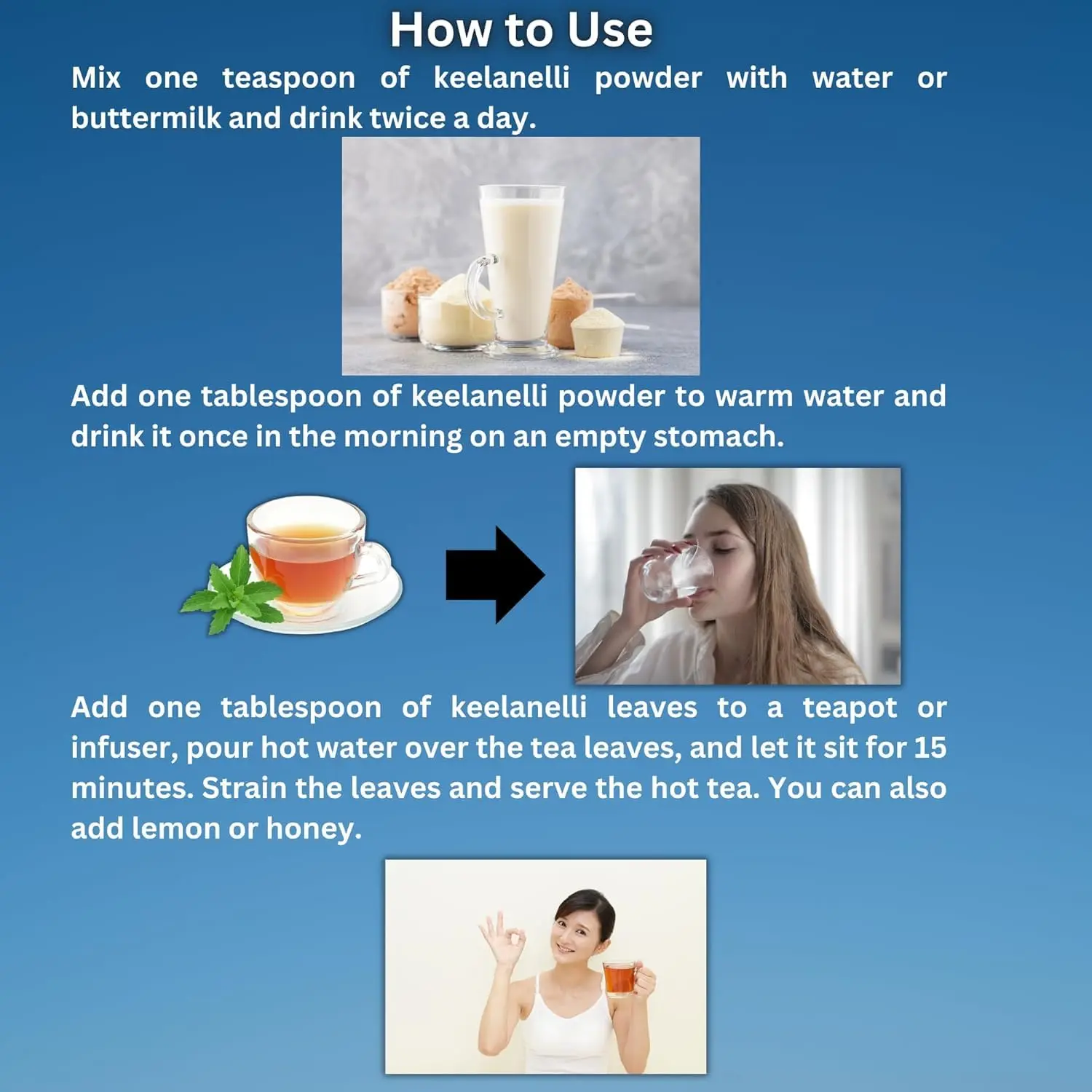 How to Use

Mix one teaspoon of keelanelli powder with water or buttermilk and drink twice a day.

Add one tablespoon of keelanelli powder to warm water and drink it once in the morning on an empty stomach.

Add one tablespoon of keelanelli leaves to a teapot or infuser, pour hot water over the tea leaves, and let it sit for 15 minutes. Strain the leaves and serve the hot tea. You can also add lemon or honey.