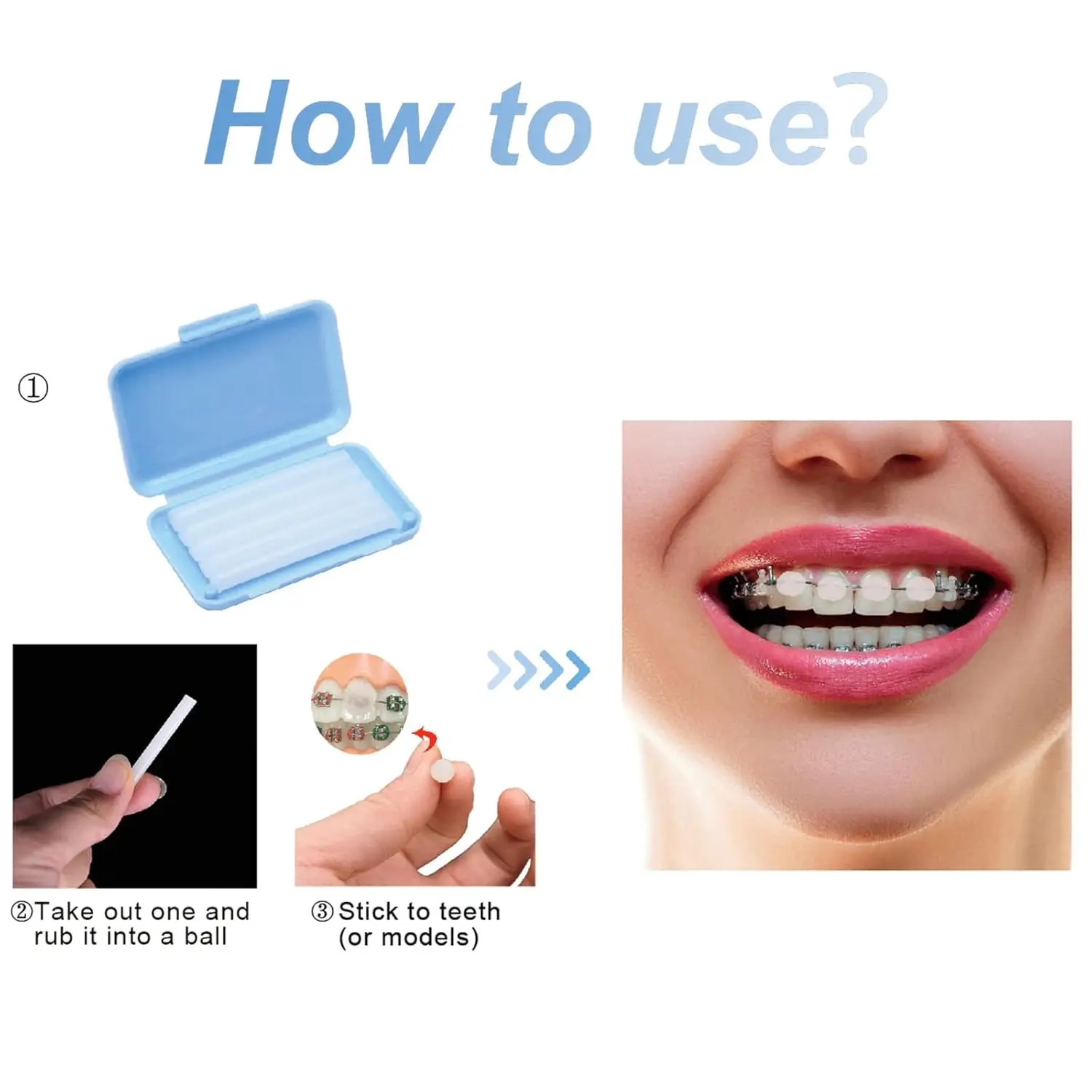 How to use?

①

②Take out one and rub it into a ball

③Stick to teeth (or models)