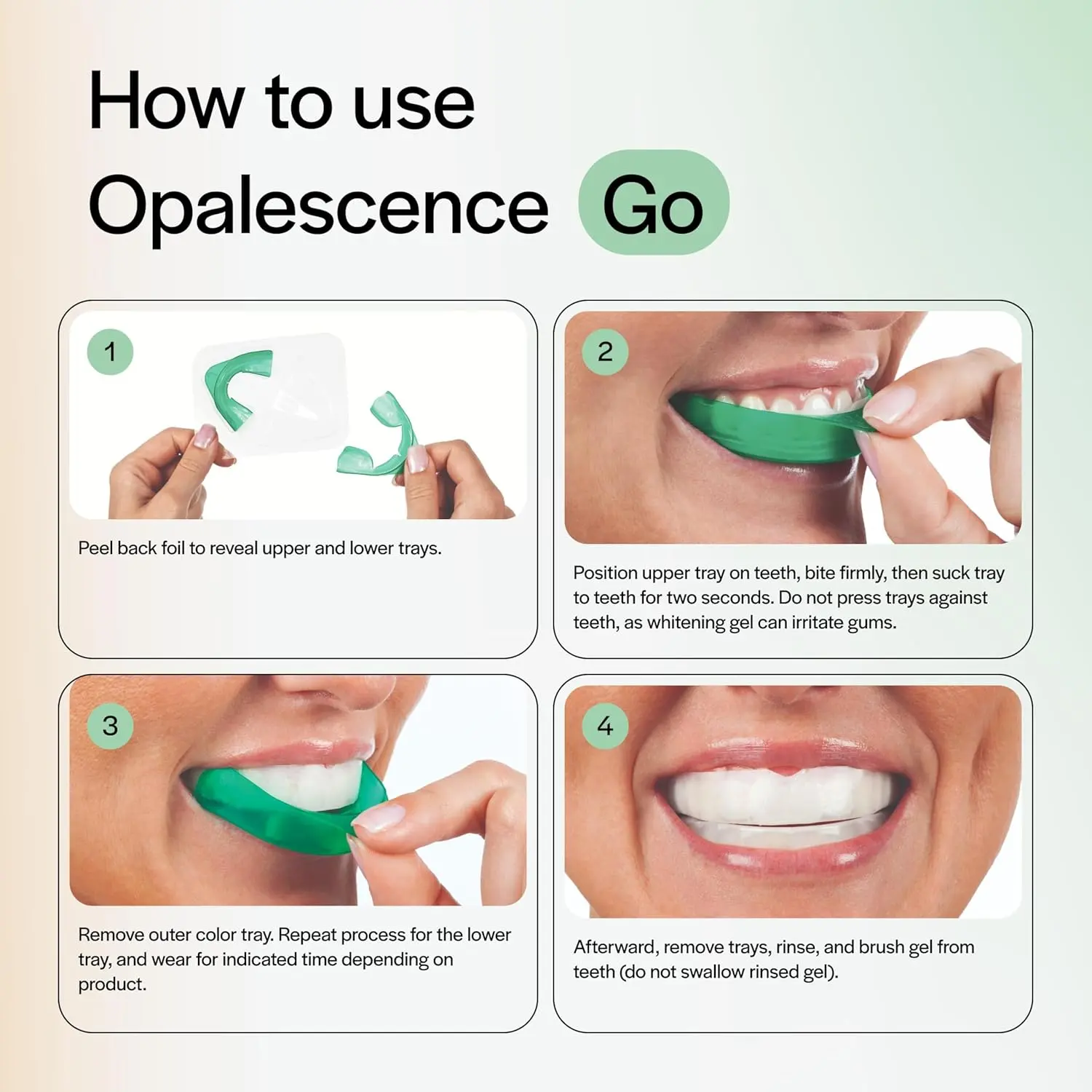 How to use Opalescence Go

1

Peel back foil to reveal upper and lower trays.

2

Position upper tray on teeth, bite firmly, then suck tray to teeth for two seconds. Do not press trays against teeth, as whitening gel can irritate gums.

3

Remove outer color tray. Repeat process for the lower tray, and wear for indicated time depending on product.

4

Afterward, remove trays, rinse, and brush gel from teeth (do not swallow rinsed gel).