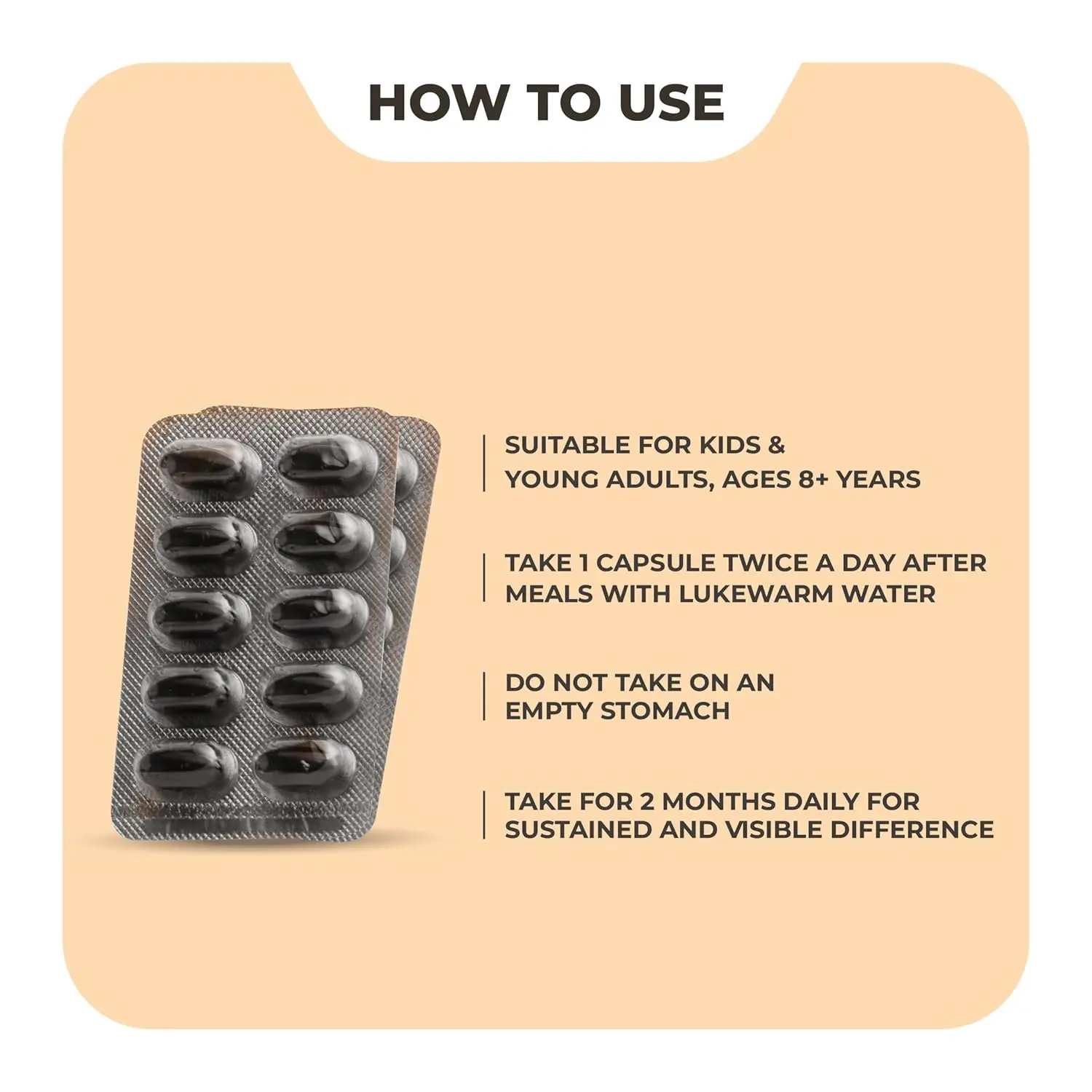 HOW TO USE

SUITABLE FOR KIDS & YOUNG ADULTS, AGES 8+ YEARS

TAKE 1 CAPSULE TWICE A DAY AFTER MEALS WITH LUKEWARM WATER

DO NOT TAKE ON AN EMPTY STOMACH

TAKE FOR 2 MONTHS DAILY FOR SUSTAINED AND VISIBLE DIFFERENCE