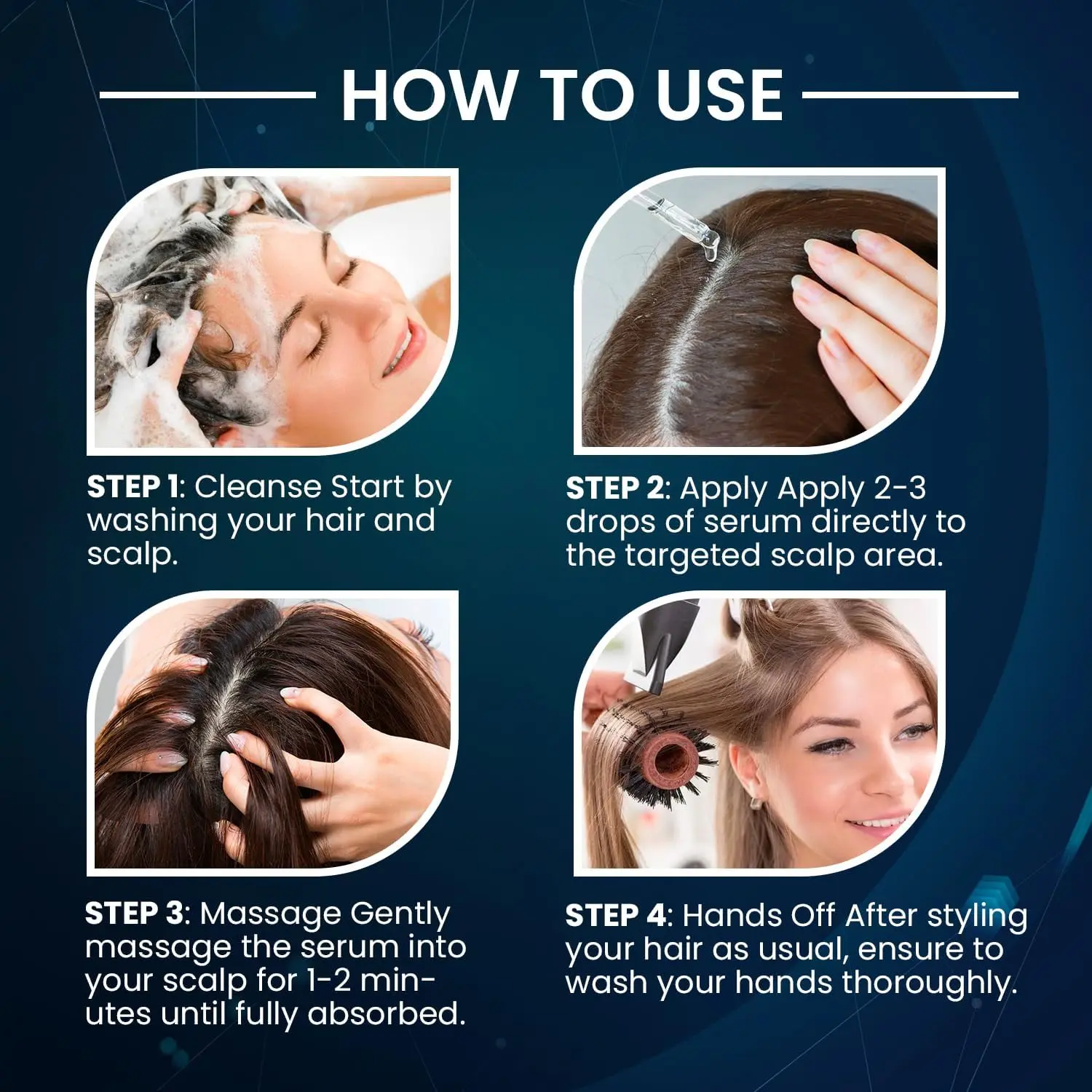 HOW TO USE

STEP 1: Cleanse Start by washing your hair and scalp.

STEP 2: Apply Apply 2-3 drops of serum directly to the targeted scalp area.

STEP 3: Massage Gently massage the serum into your scalp for 1-2 minutes until fully absorbed.

STEP 4: Hands Off After styling your hair as usual, ensure to wash your hands thoroughly.