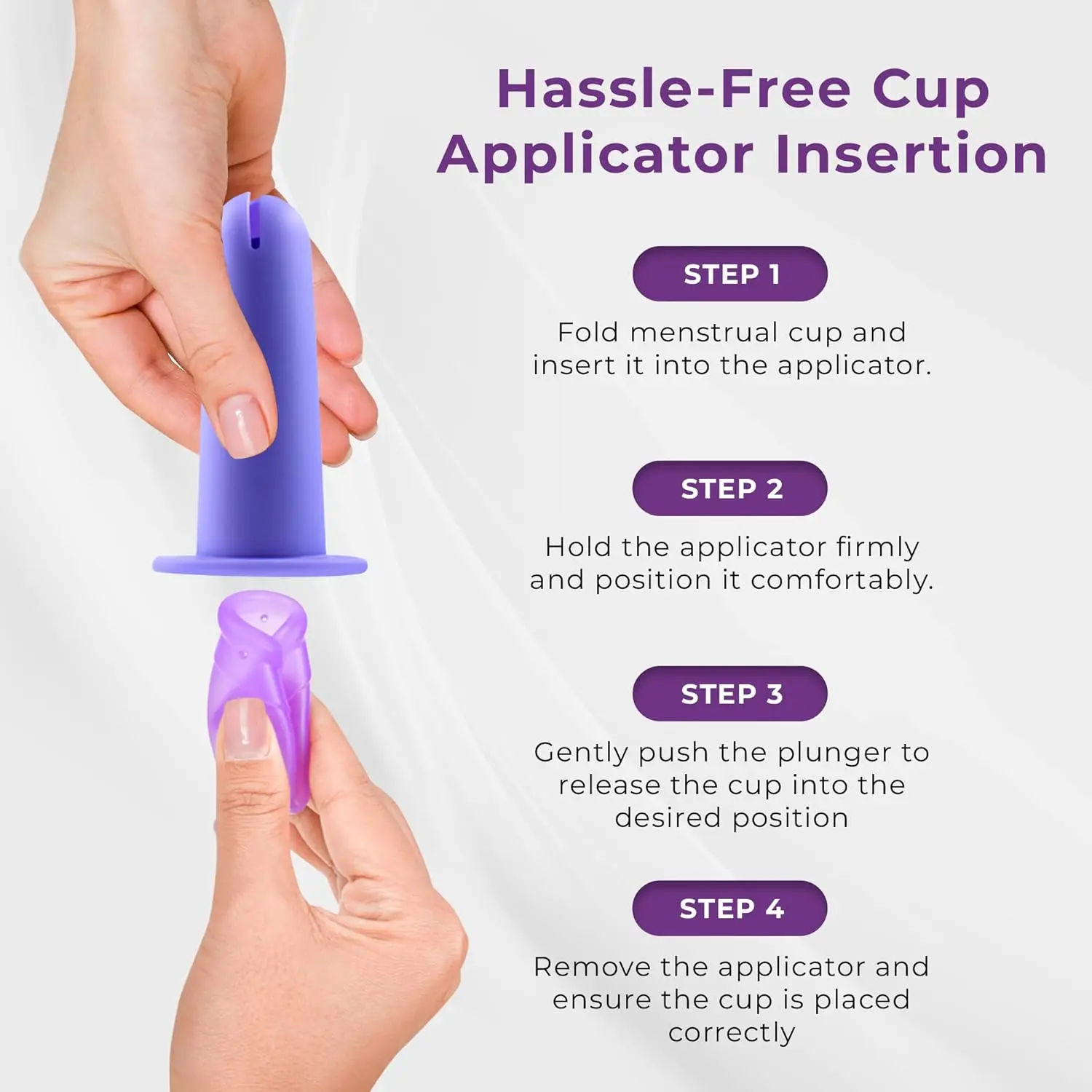 Hassle-Free Cup Applicator Insertion

STEP 1

Fold menstrual cup and insert it into the applicator.

STEP 2

Hold the applicator firmly and position it comfortably.

STEP 3

Gently push the plunger to release the cup into the desired position

STEP 4

Remove the applicator and ensure the cup is placed correctly