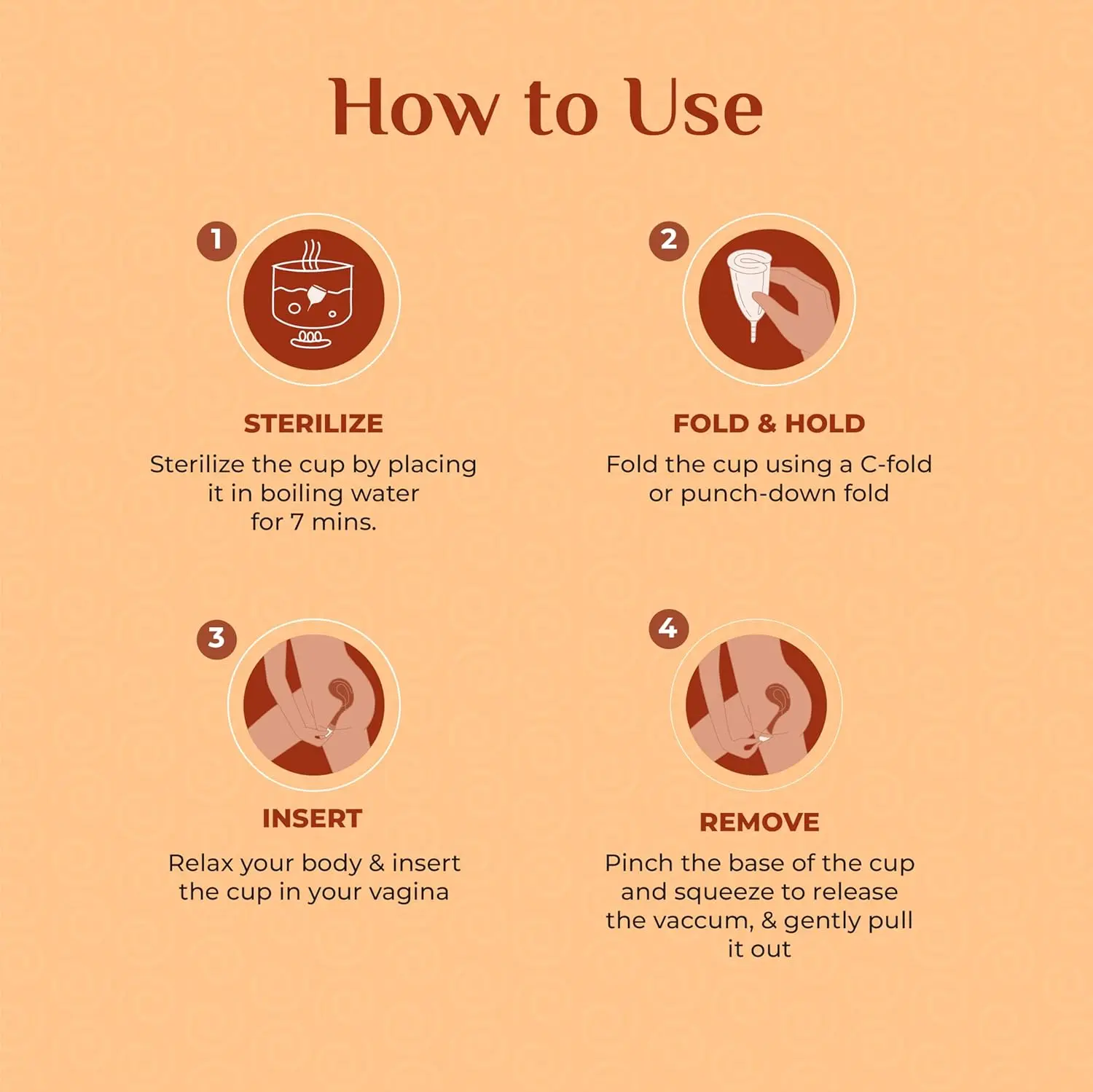 How to Use

1

STERILIZE

Sterilize the cup by placing it in boiling water for 7 mins.

2

FOLD & HOLD

Fold the cup using a C-fold or punch-down fold

3

INSERT

Relax your body & insert the cup in your vagina

4

REMOVE

Pinch the base of the cup and squeeze to release the vaccum, & gently pull it out