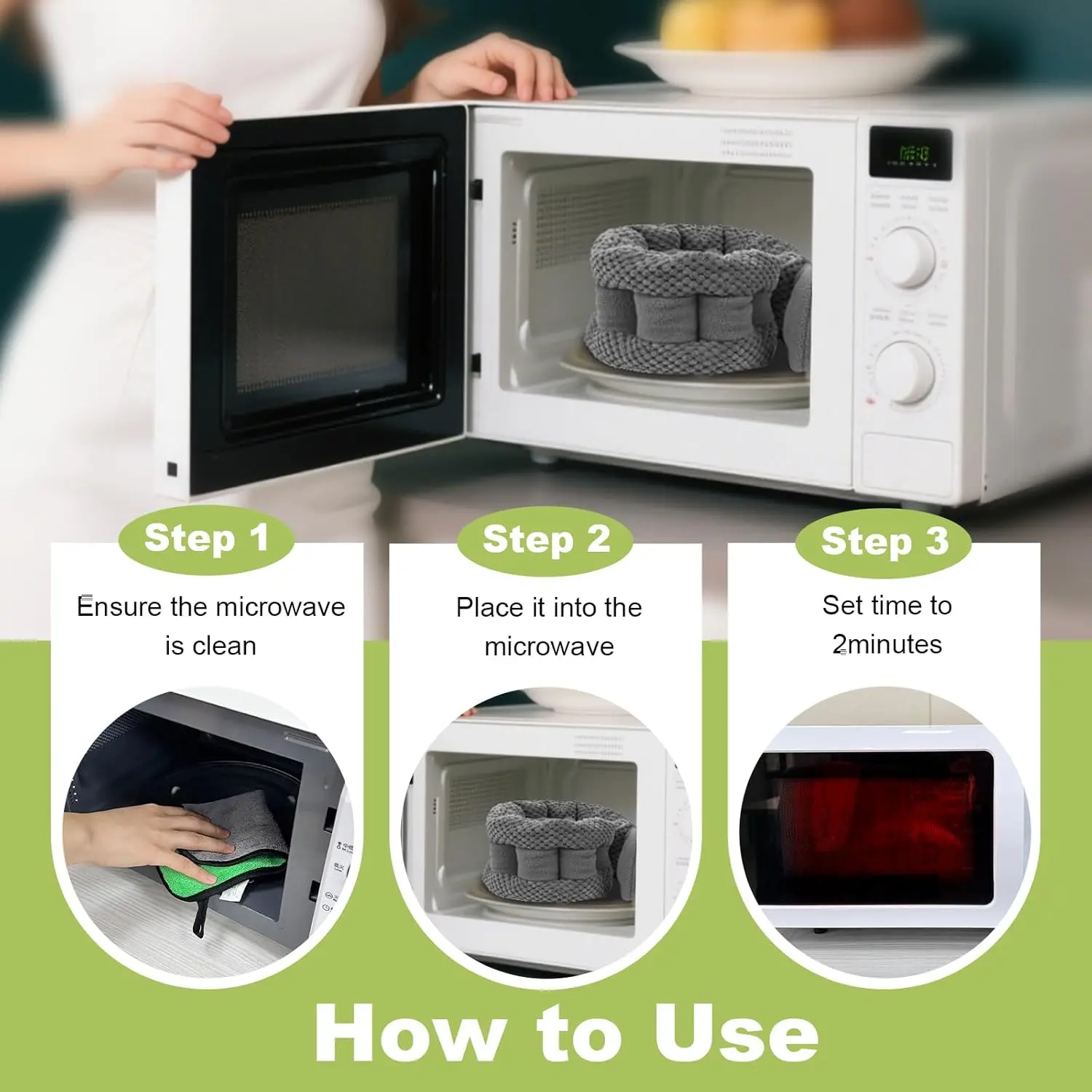 Step 1

Ensure the microwave is clean

Step 2

Place it into the microwave

Step 3

Set time to 2minutes

How to Use