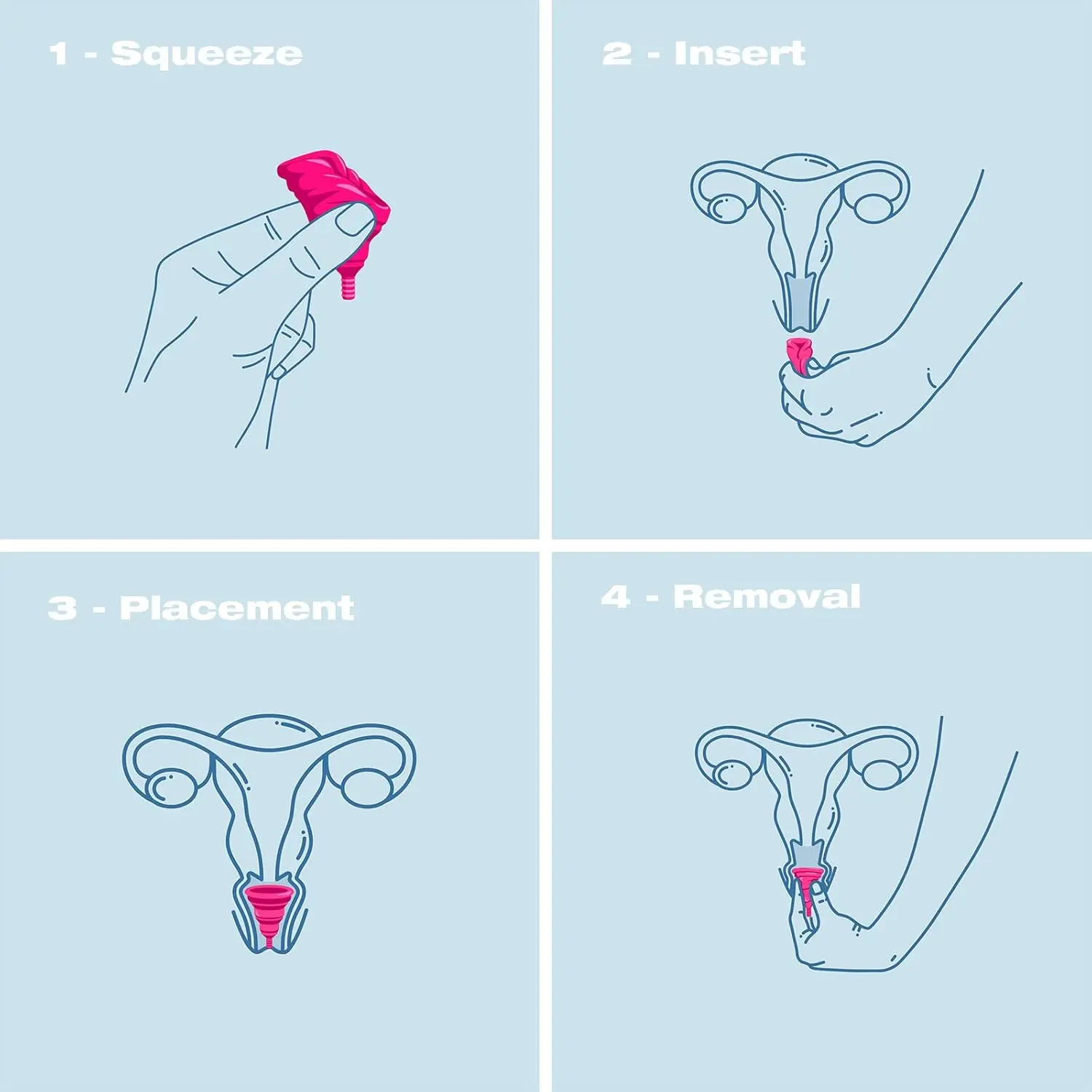 1 - Squeeze

2 - Insert

3 - Placement

4 - Removal