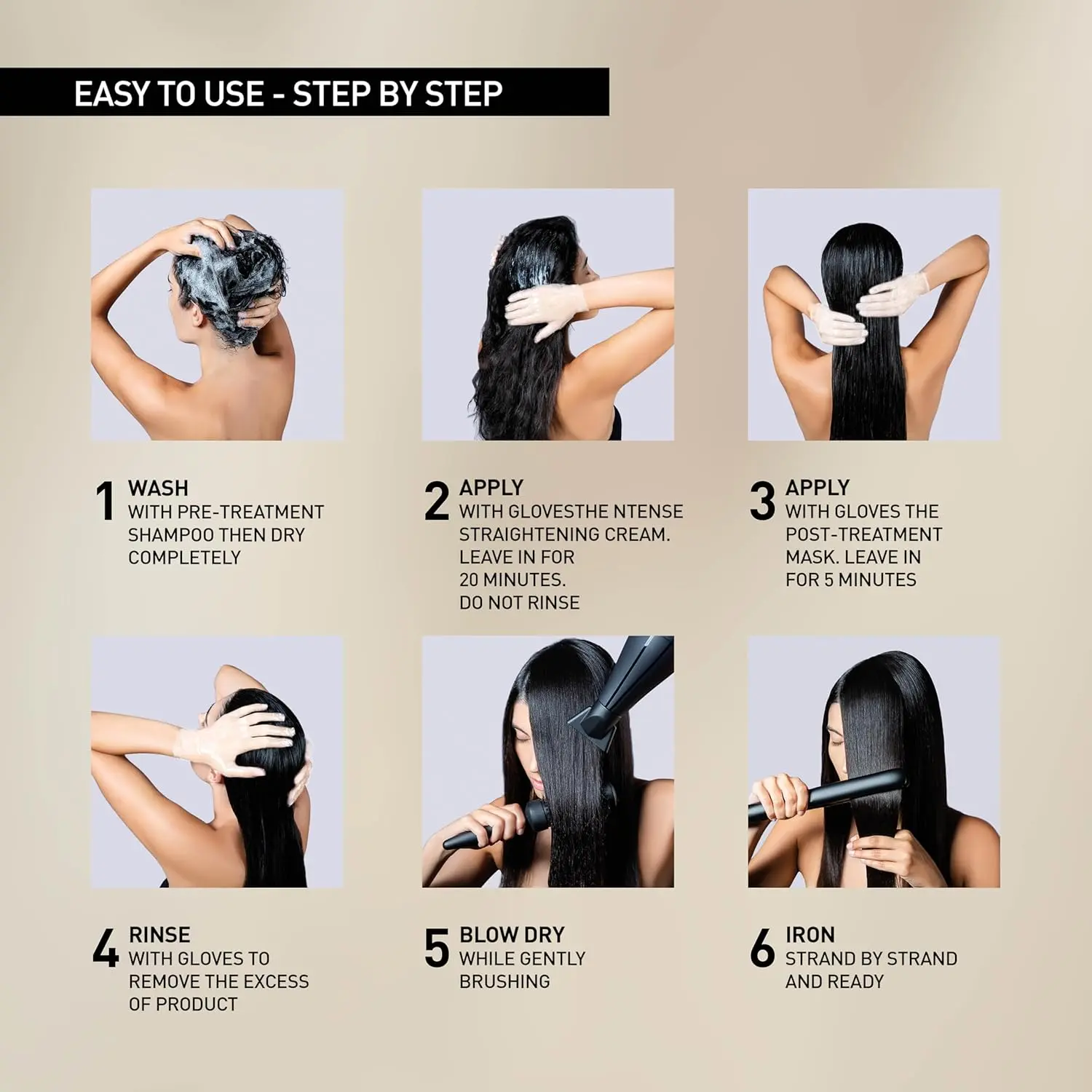 EASY TO USE - STEP BY STEP

1 WASH
WITH PRE-TREATMENT SHAMPOO THEN DRY COMPLETELY

2 APPLY
WITH GLOVESTHE NTENSE STRAIGHTENING CREAM. LEAVE IN FOR 20 MINUTES.
DO NOT RINSE

3 APPLY
WITH GLOVES THE POST-TREATMENT MASK. LEAVE IN FOR 5 MINUTES

4 RINSE
WITH GLOVES TO REMOVE THE EXCESS OF PRODUCT

5 BLOW DRY
WHILE GENTLY BRUSHING

6 IRON
STRAND BY STRAND AND READY