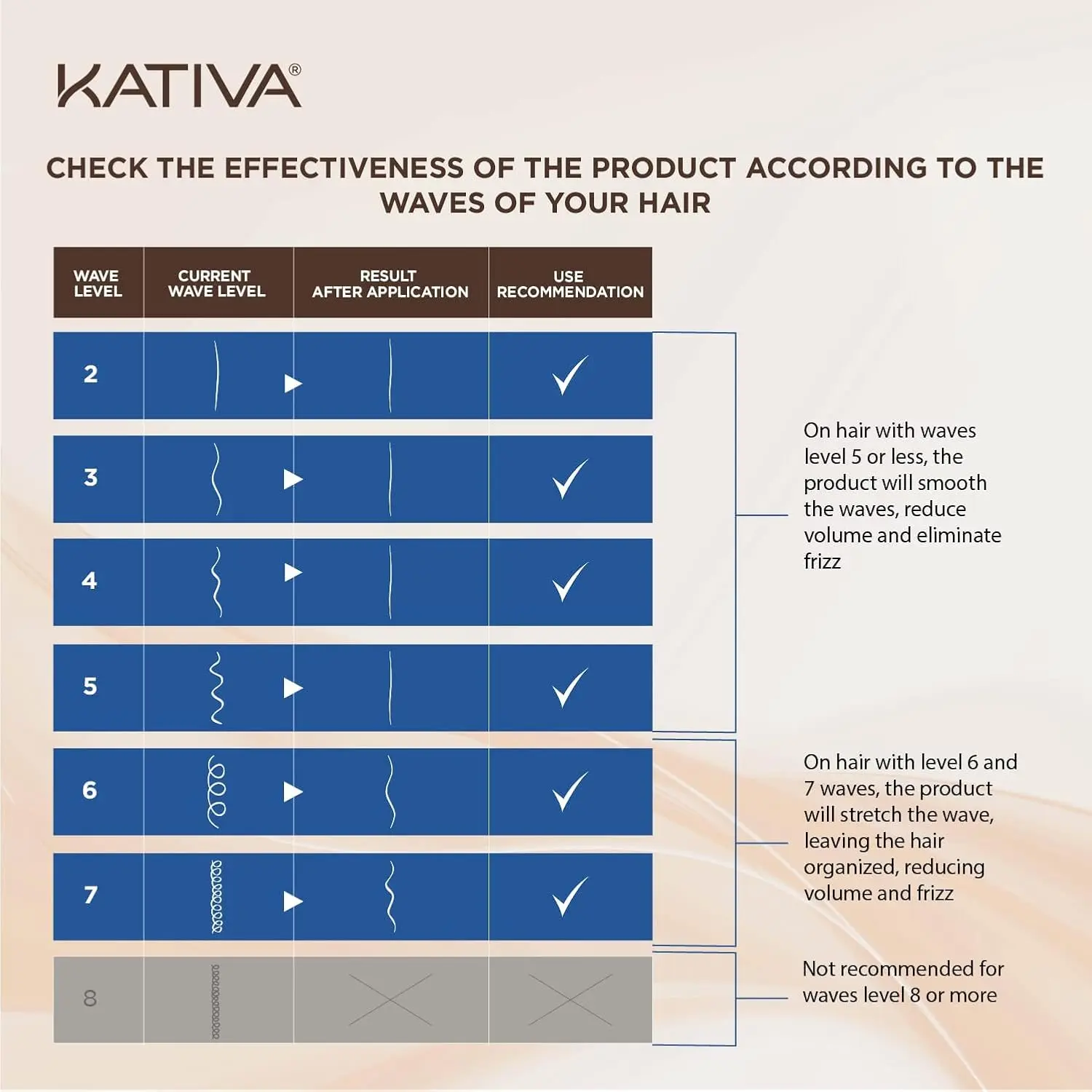 KATIVA®

CHECK THE EFFECTIVENESS OF THE PRODUCT ACCORDING TO THE WAVES OF YOUR HAIR

| WAVE LEVEL | CURRENT WAVE LEVEL | RESULT AFTER APPLICATION | USE RECOMMENDATION |
|---|---|---|---|
| 2 | | | ✓ |
| 3 | | | ✓ |
| 4 | | | ✓ |
| 5 | | | ✓ |
| 6 | | | ✓ |
| 7 | | | ✓ |
| 8 | | | |

On hair with waves level 5 or less, the product will smooth the waves, reduce volume and eliminate frizz

On hair with level 6 and 7 waves, the product will stretch the wave, leaving the hair organized, reducing volume and frizz

Not recommended for waves level 8 or more