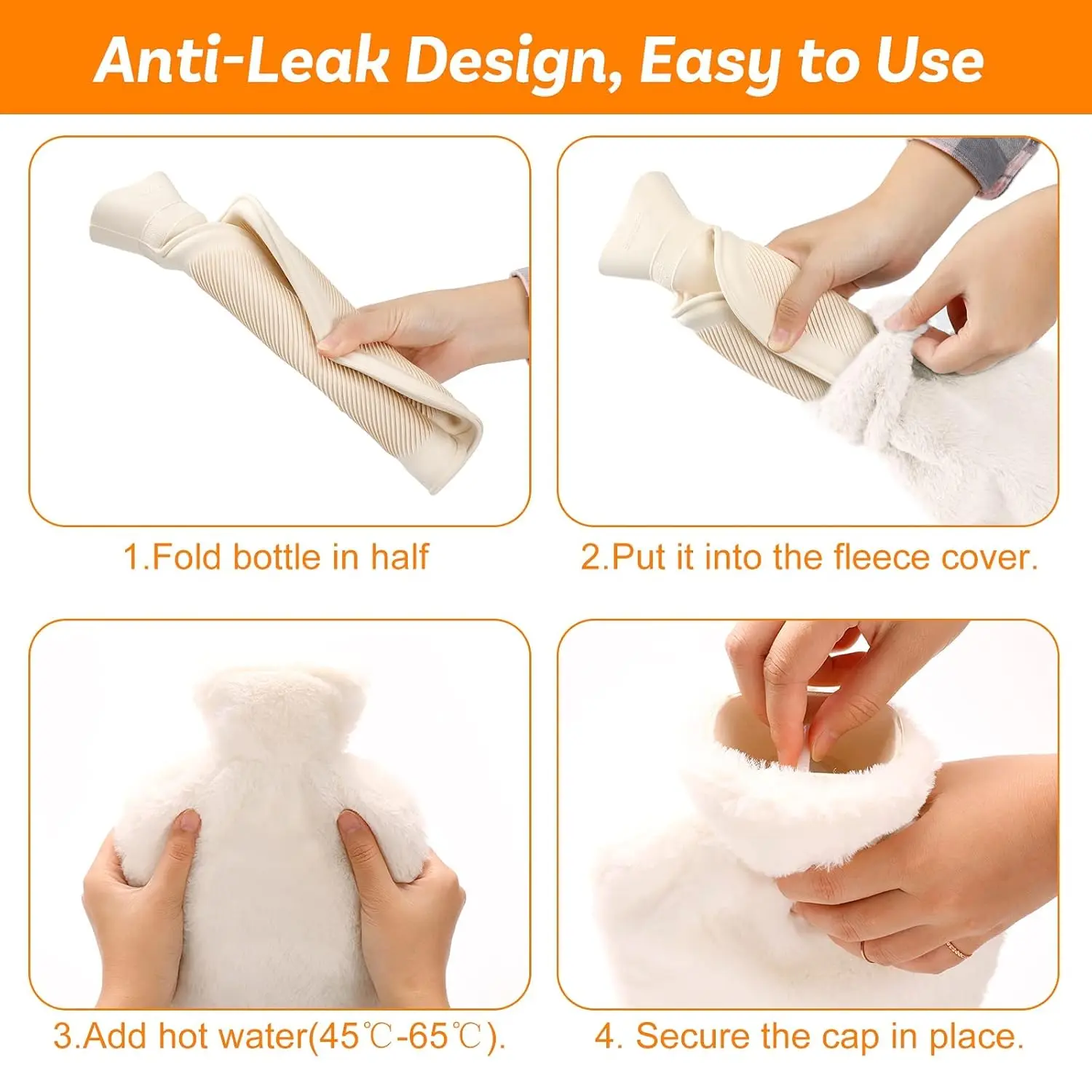 Anti-Leak Design, Easy to Use

1.Fold bottle in half

2.Put it into the fleece cover.

3.Add hot water(45℃-65℃).

4. Secure the cap in place.