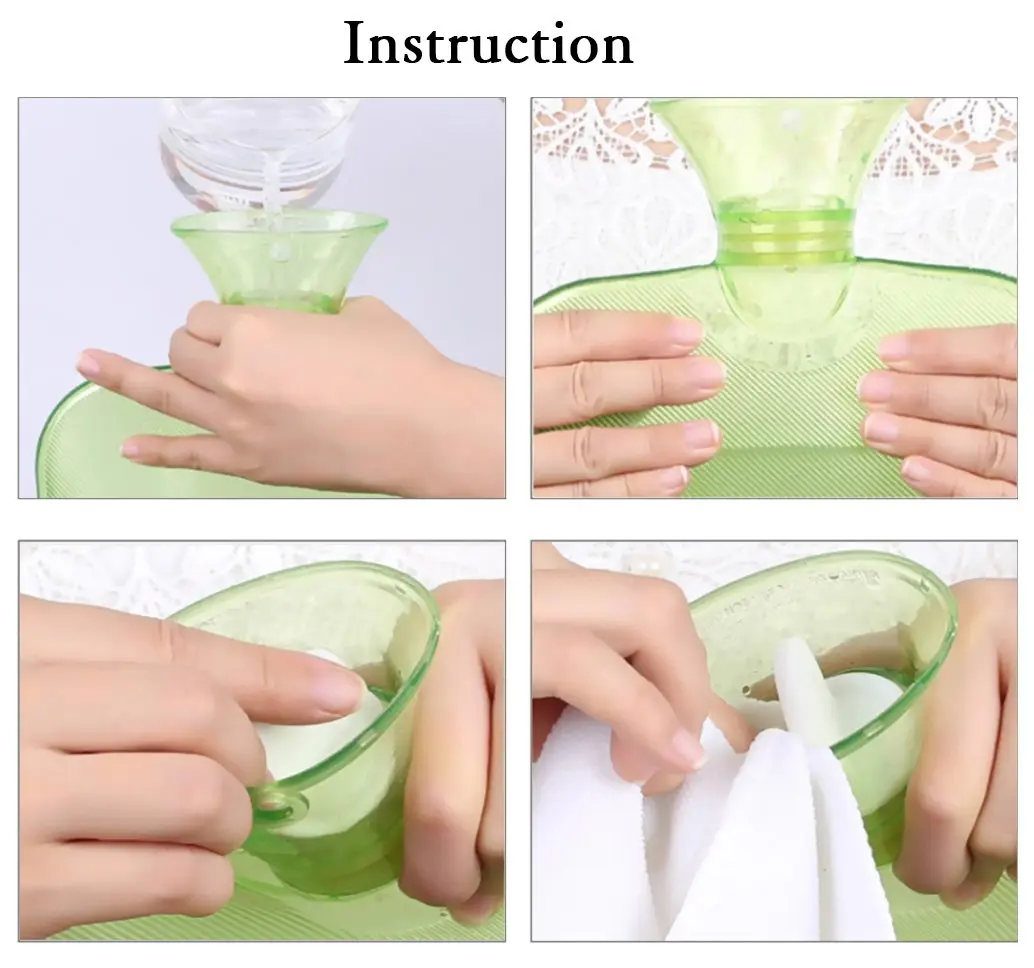 Instruction