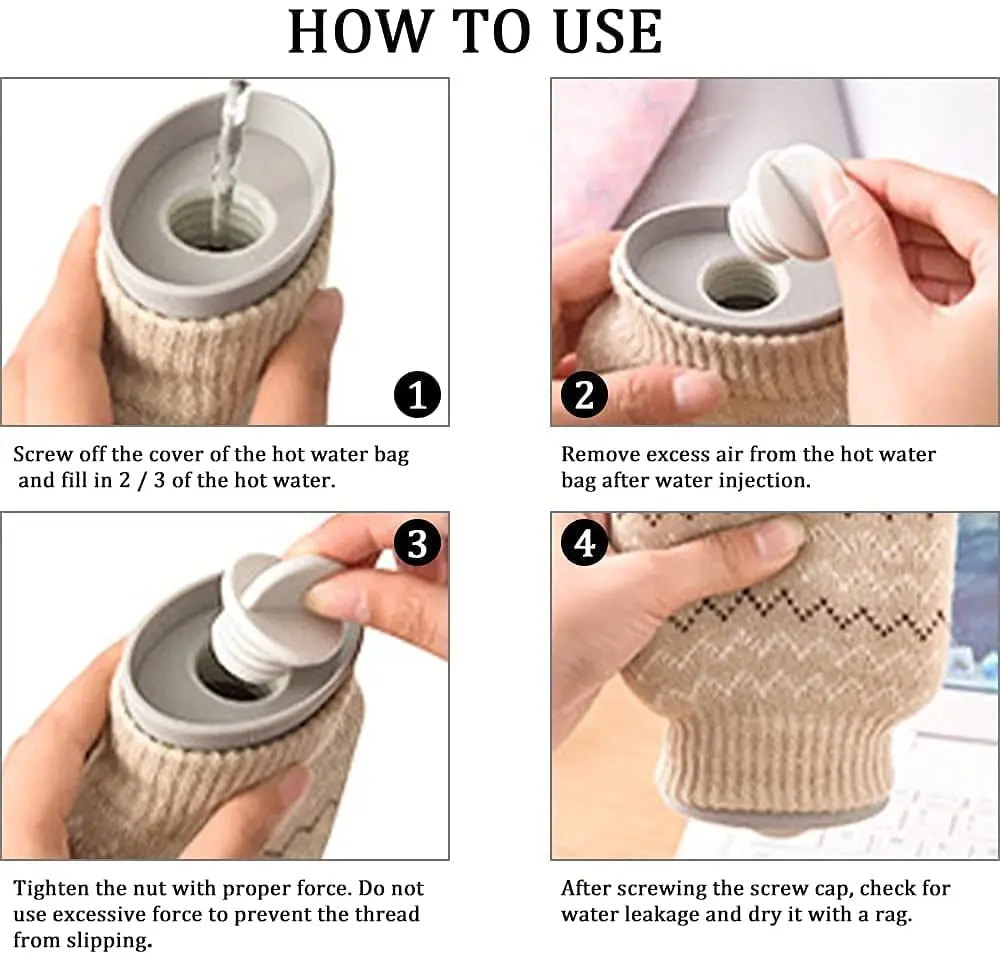 HOW TO USE

1

Screw off the cover of the hot water bag and fill in 2 / 3 of the hot water.

2

Remove excess air from the hot water bag after water injection.

3

Tighten the nut with proper force. Do not use excessive force to prevent the thread from slipping.

4

After screwing the screw cap, check for water leakage and dry it with a rag.