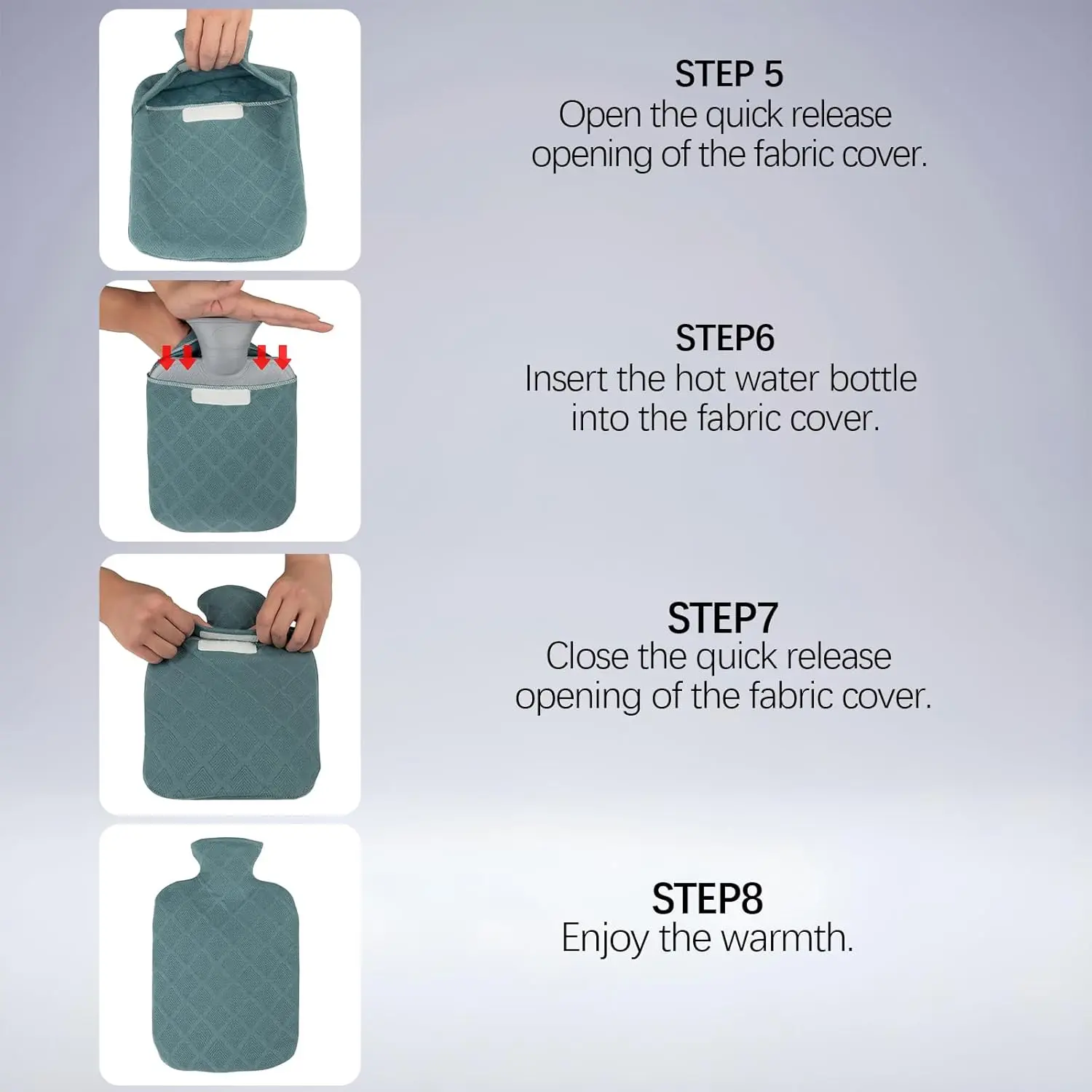 STEP 5
Open the quick release opening of the fabric cover.

STEP6
Insert the hot water bottle into the fabric cover.

STEP7
Close the quick release opening of the fabric cover.

STEP8
Enjoy the warmth.