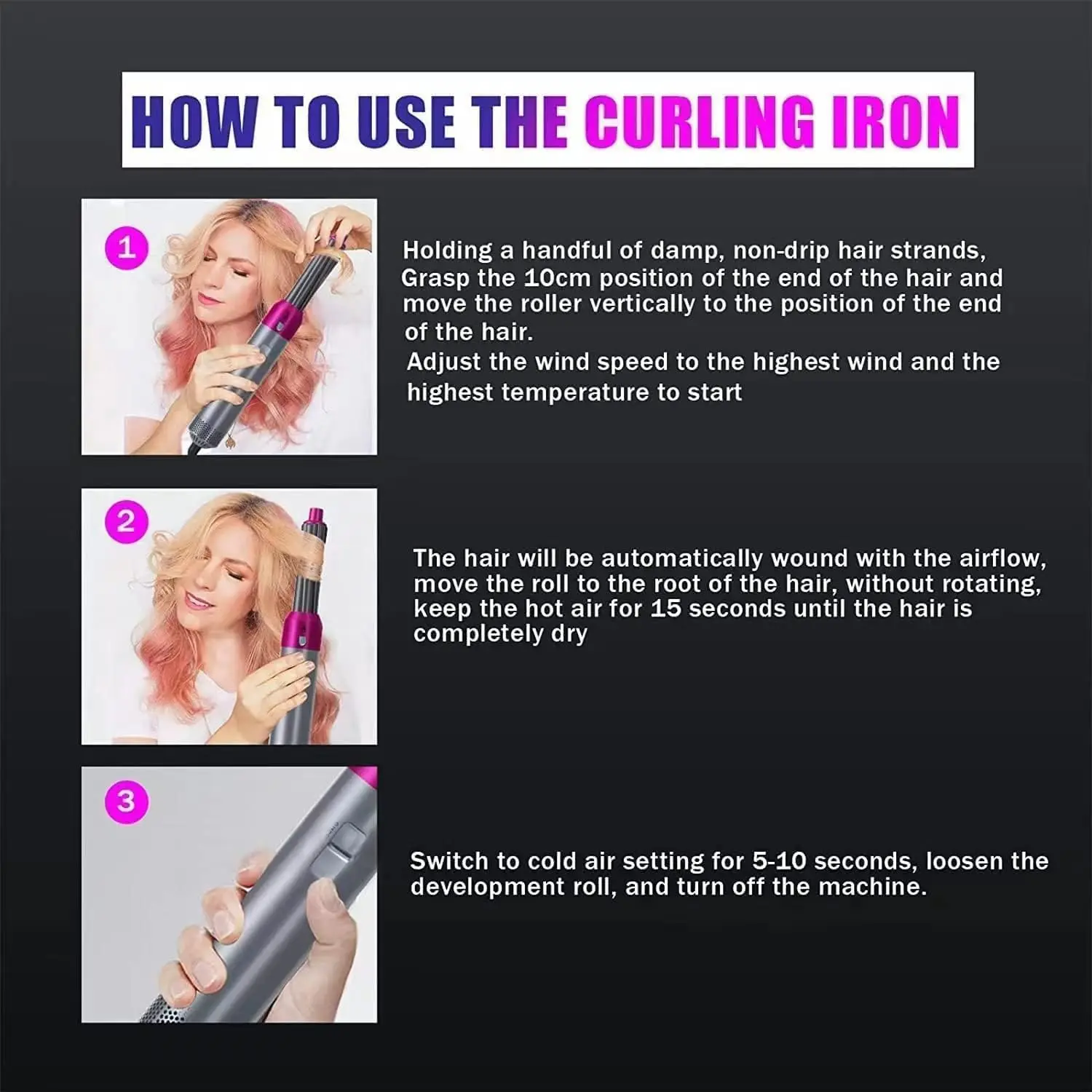 HOW TO USE THE CURLING IRON

1

Holding a handful of damp, non-drip hair strands, Grasp the 10cm position of the end of the hair and move the roller vertically to the position of the end of the hair.
Adjust the wind speed to the highest wind and the highest temperature to start

2

The hair will be automatically wound with the airflow, move the roll to the root of the hair, without rotating, keep the hot air for 15 seconds until the hair is completely dry

3

Switch to cold air setting for 5-10 seconds, loosen the development roll, and turn off the machine.