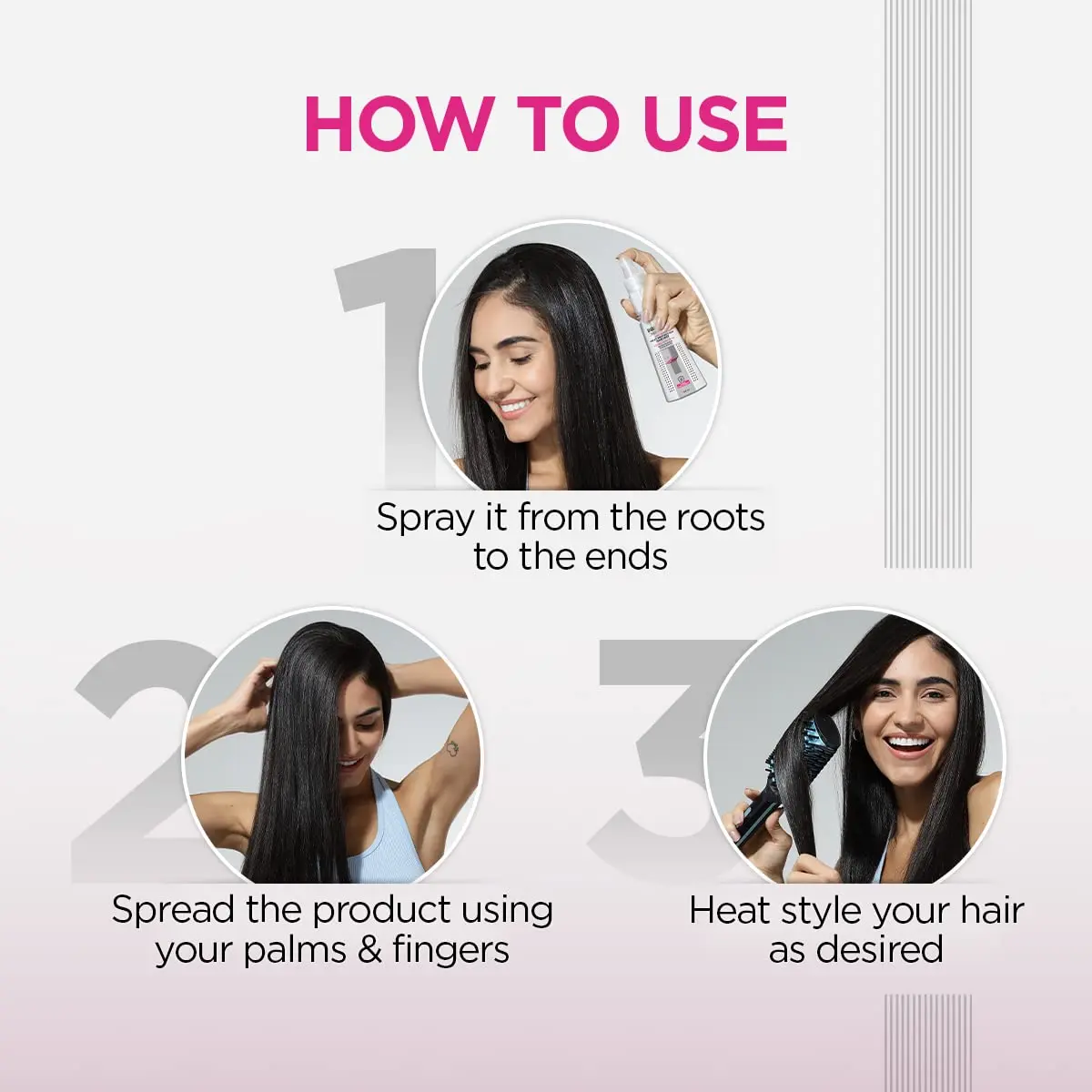 HOW TO USE

1

Spray it from the roots to the ends

2

Spread the product using your palms & fingers

3

Heat style your hair as desired