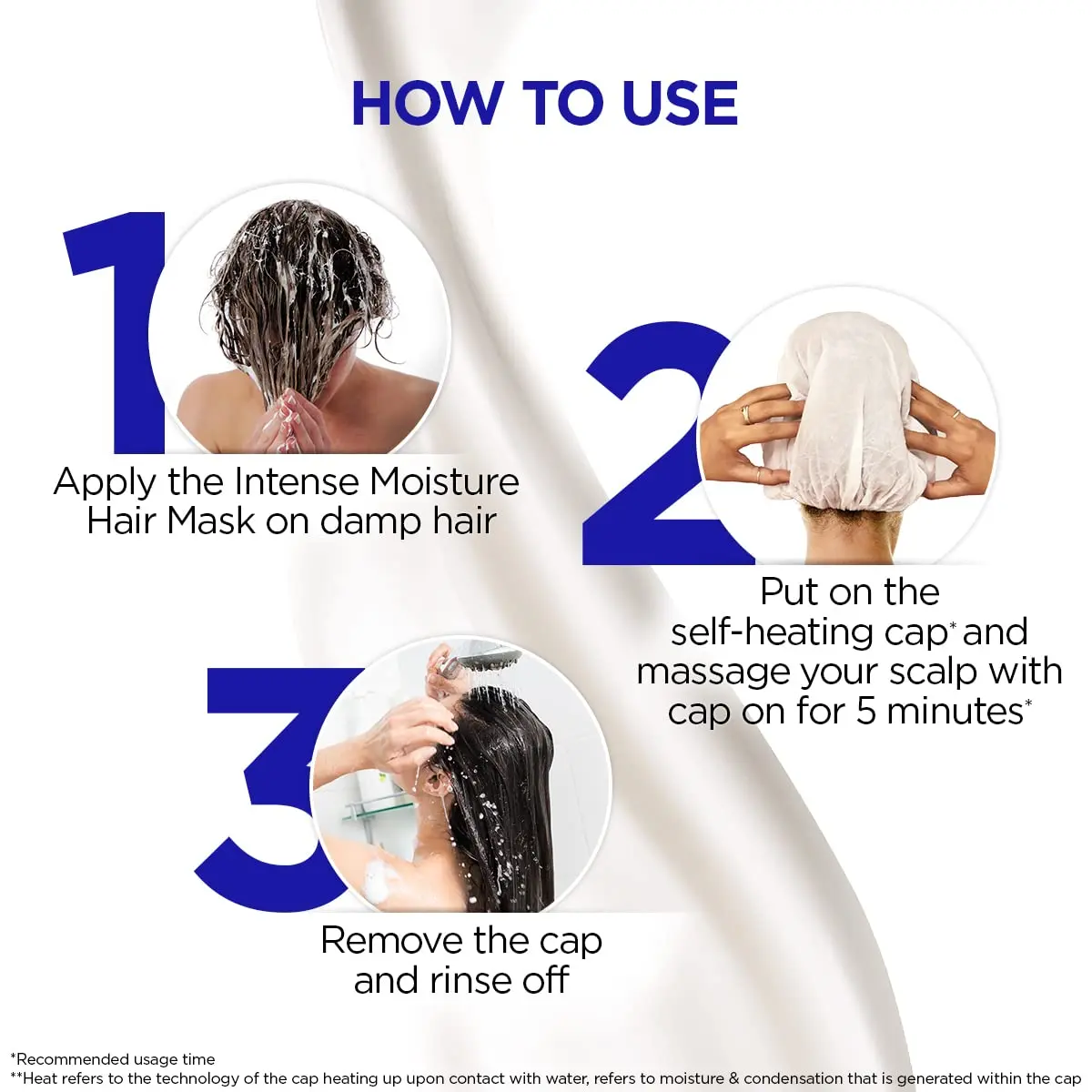 HOW TO USE

1

Apply the Intense Moisture Hair Mask on damp hair

2

Put on the self-heating cap* and massage your scalp with cap on for 5 minutes*

3

Remove the cap and rinse off

*Recommended usage time
**Heat refers to the technology of the cap heating up upon contact with water, refers to moisture & condensation that is generated within the cap