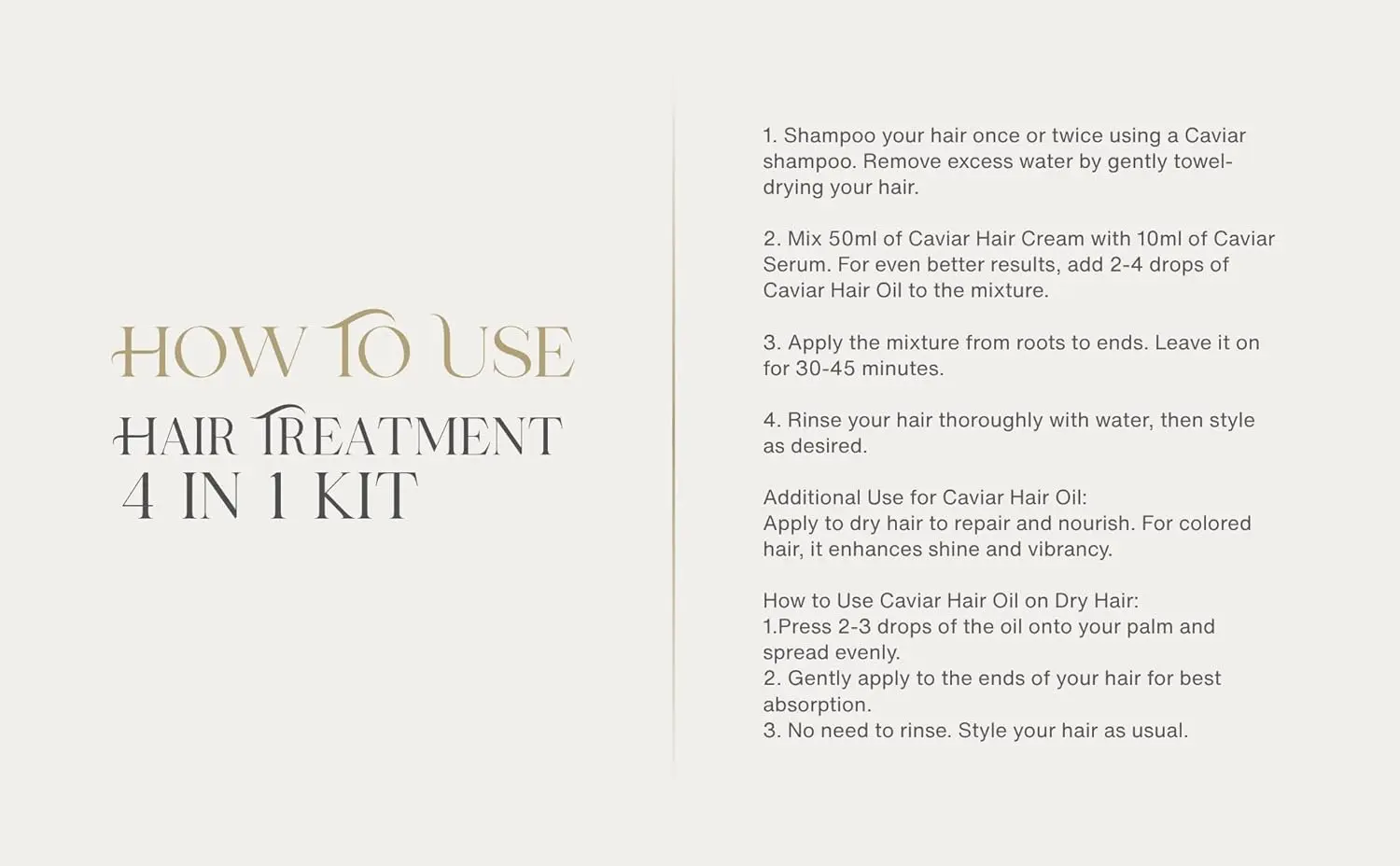 HOW TO USE
HAIR TREATMENT
4 IN 1 KIT

1. Shampoo your hair once or twice using a Caviar shampoo. Remove excess water by gently towel-drying your hair.

2. Mix 50ml of Caviar Hair Cream with 10ml of Caviar Serum. For even better results, add 2-4 drops of Caviar Hair Oil to the mixture.

3. Apply the mixture from roots to ends. Leave it on for 30-45 minutes.

4. Rinse your hair thoroughly with water, then style as desired.

Additional Use for Caviar Hair Oil:
Apply to dry hair to repair and nourish. For colored hair, it enhances shine and vibrancy.

How to Use Caviar Hair Oil on Dry Hair:
1.Press 2-3 drops of the oil onto your palm and spread evenly.
2. Gently apply to the ends of your hair for best absorption.
3. No need to rinse. Style your hair as usual.